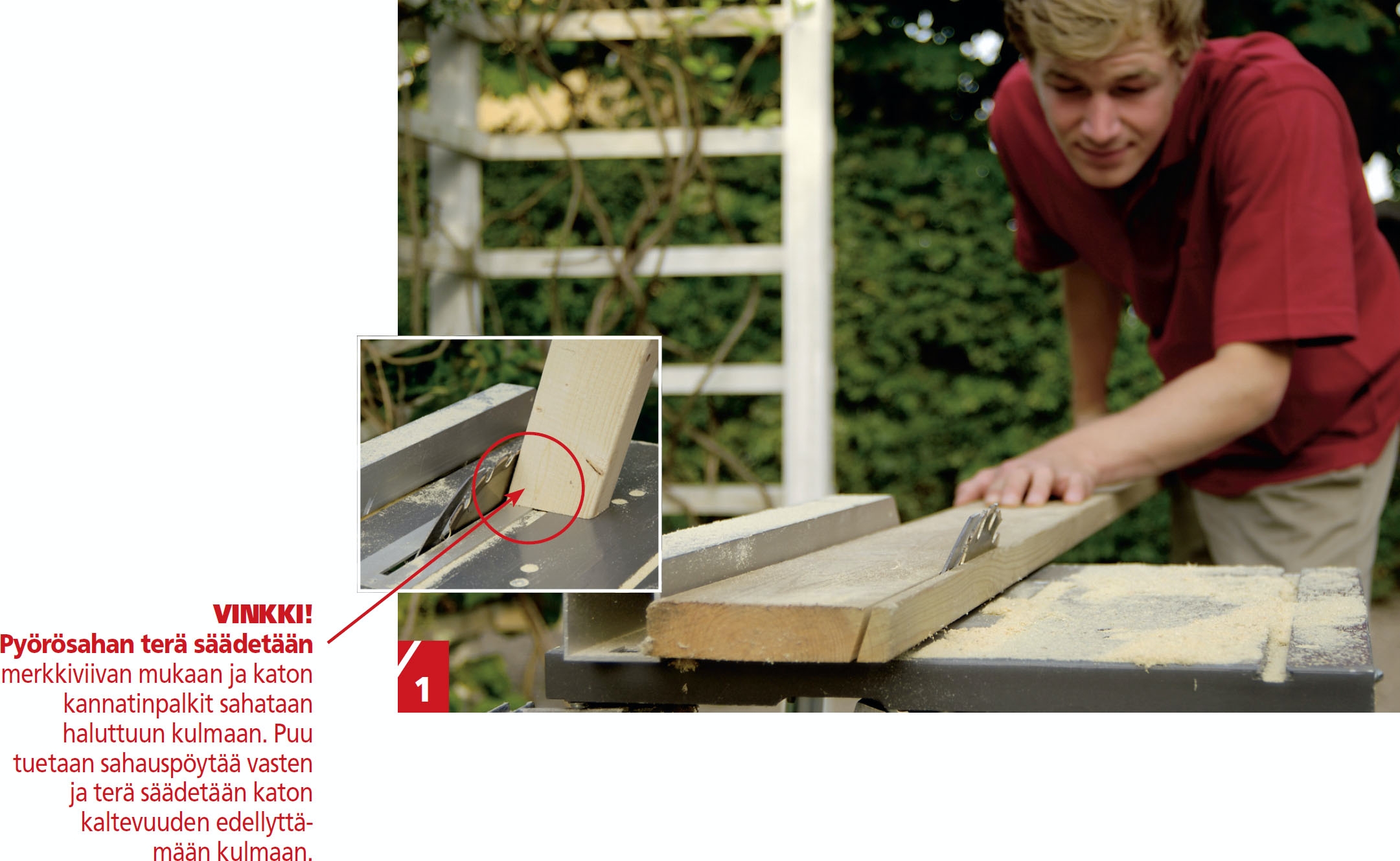 VINKKI!
Pyörösahan terä säädetään merkkiviivan mukaan ja katon kannatinpalkit sahataan haluttuun kulmaan. Puu tuetaan sahauspöytää vasten ja terä säädetään katon kaltevuuden edellyttämään kulmaan.

1