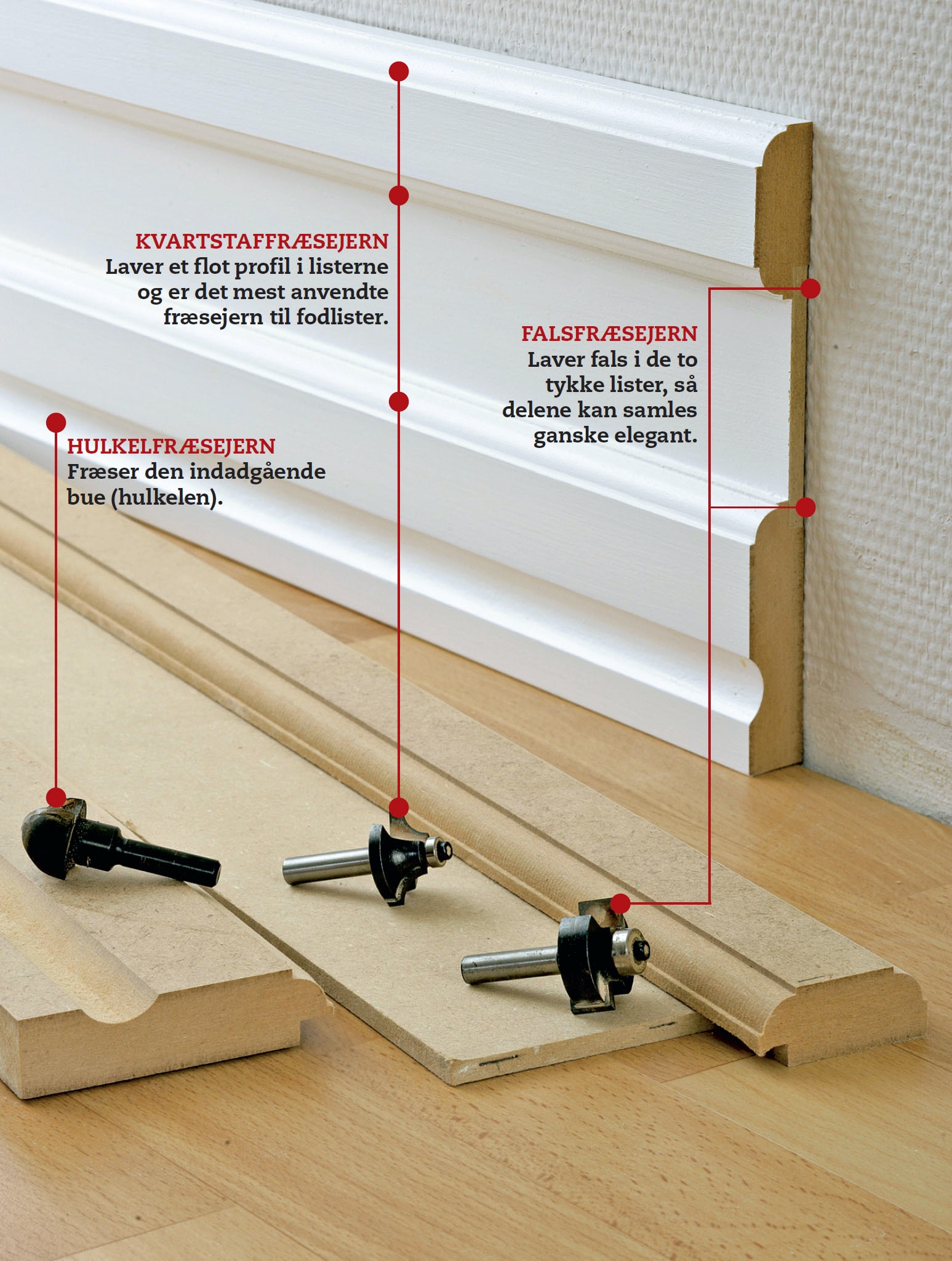 KVARTSTAFFRÆSEJERN
Laver et flot profil i listerne og er det mest anvendte fræsejern til fodlister.

FALSFRÆSEJERN
Laver fals i de to tykke lister, så delene kan samles ganske elegant.

HULKELFRÆSEJERN
Fræser den indadgående bue (hulkelen).