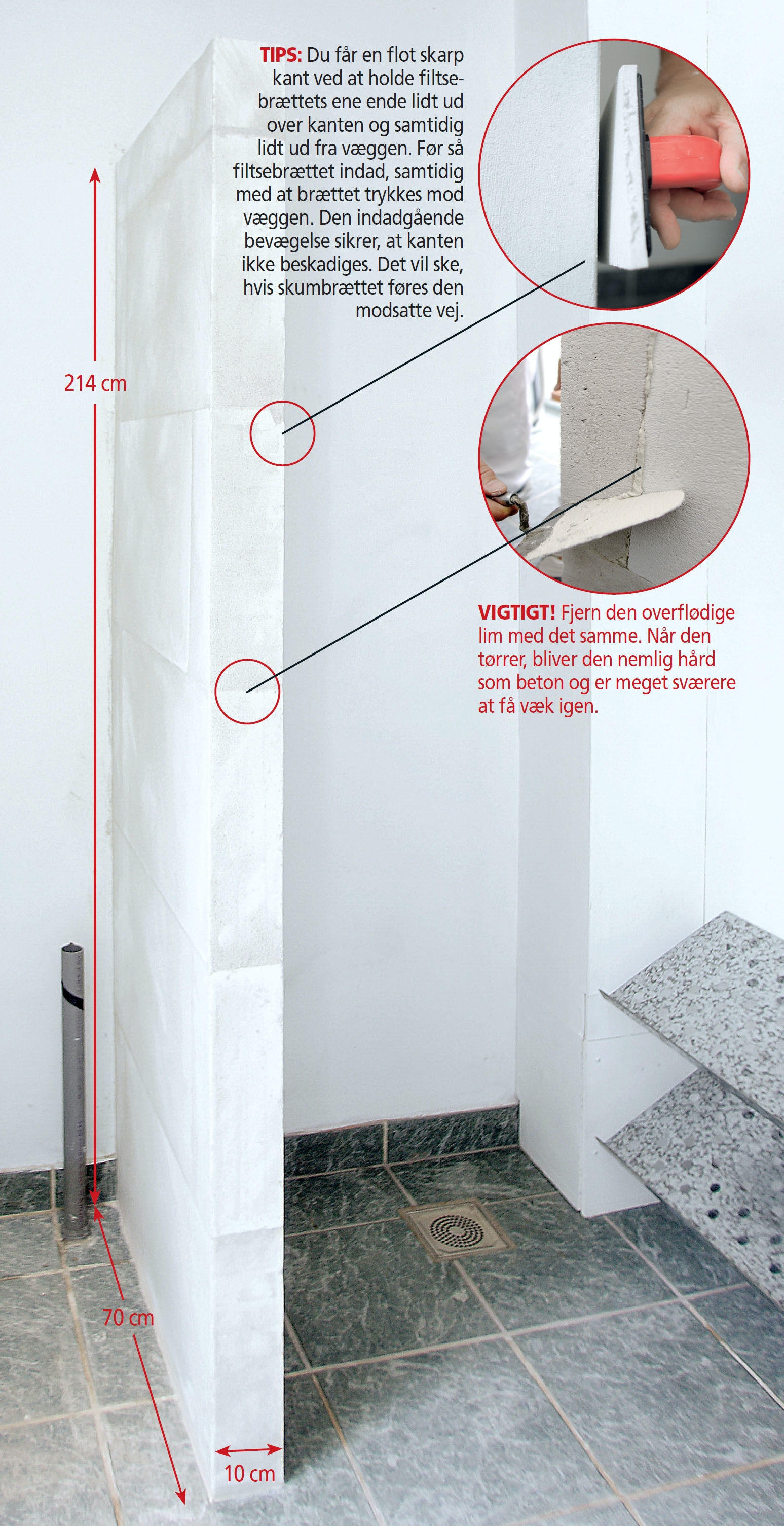 TIPS: Du får en flot skarp kant ved at holde filtsebrættets ene ende lidt ud over kanten og samtidig lidt ud fra væggen. Før så filtsebrættet indad, samtidig med at brættet trykkes mod væggen. Den indadgående bevægelse sikrer, at kanten ikke beskadiges. Det vil ske, hvis skumbrættet føres den modsatte vej.

214 cm

VIGTIGT! Fjern den overflødige lim med det samme. Når den tørrer, bliver den nemlig hård som beton og er meget sværere at få væk igen.

70 cm

10 cm