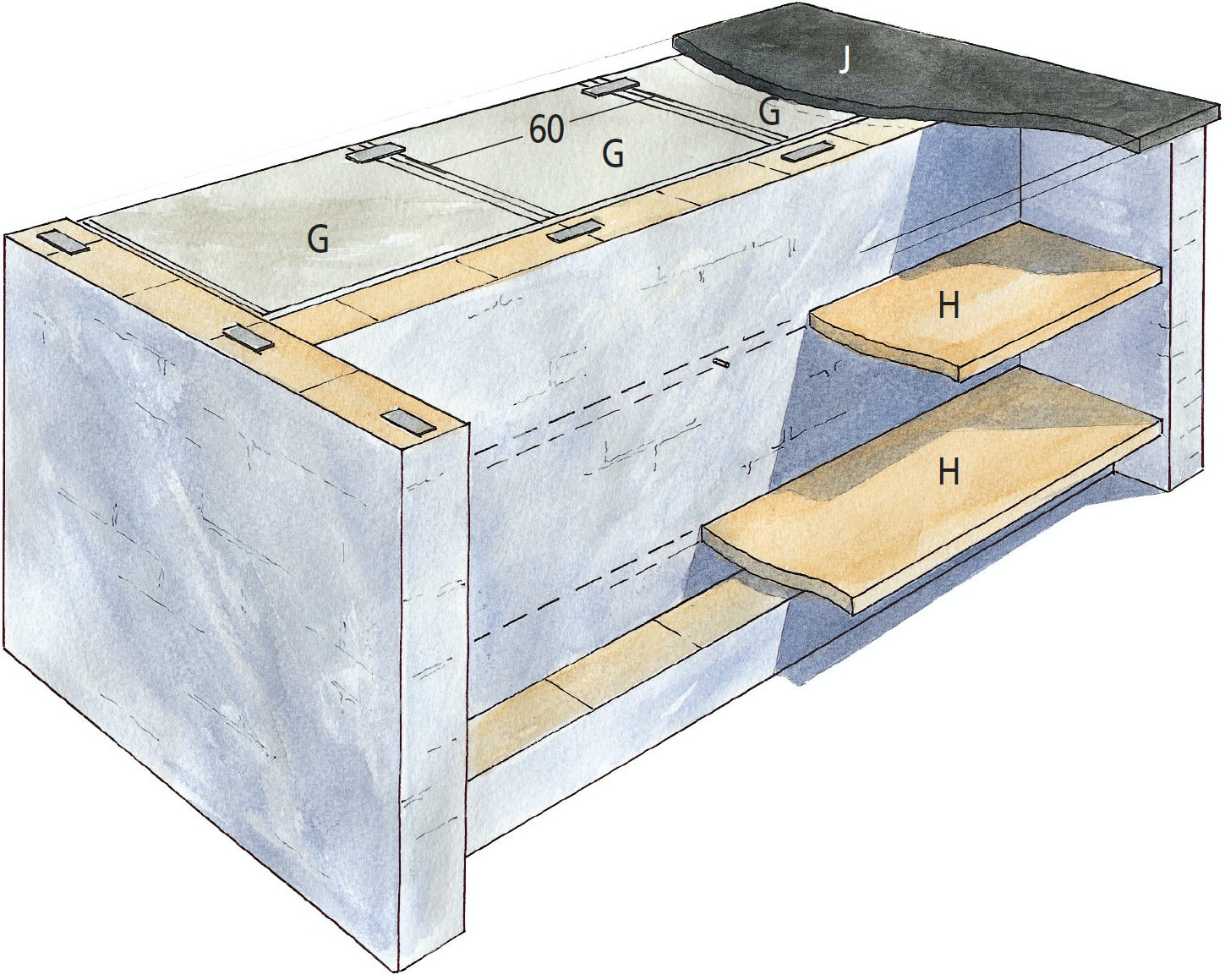 J
60
G
G
G
H
H