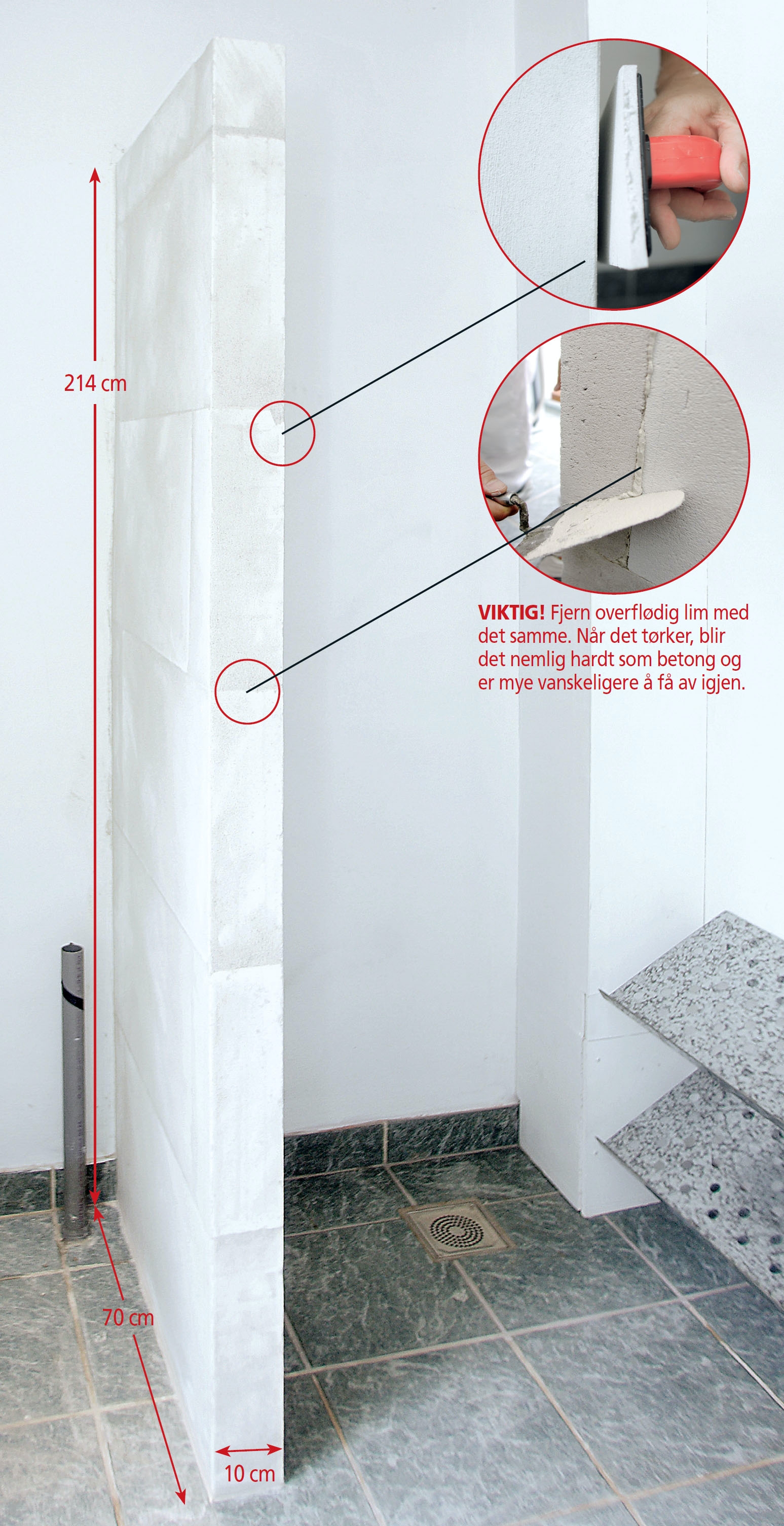 214 cm

VIKTIG! Fjern overflødig lim med det samme. Når det tørker, blir det nemlig hardt som betong og er mye vanskeligere å få av igjen.

70 cm

10 cm