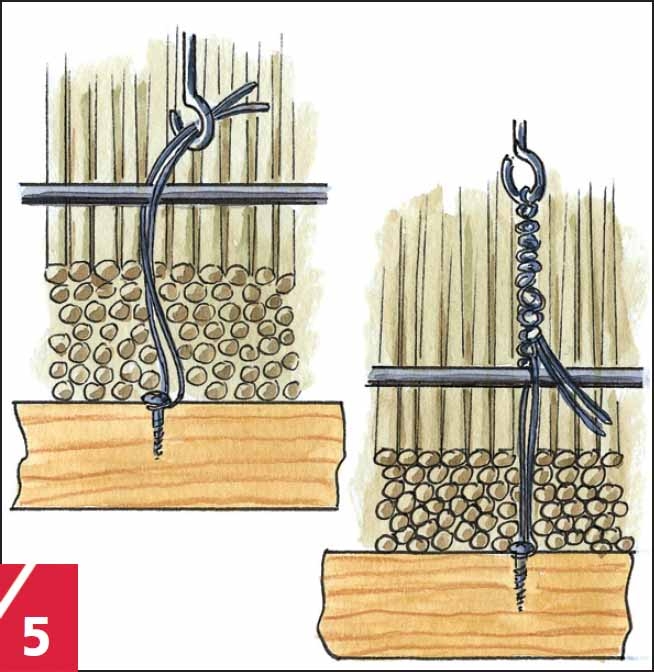 5