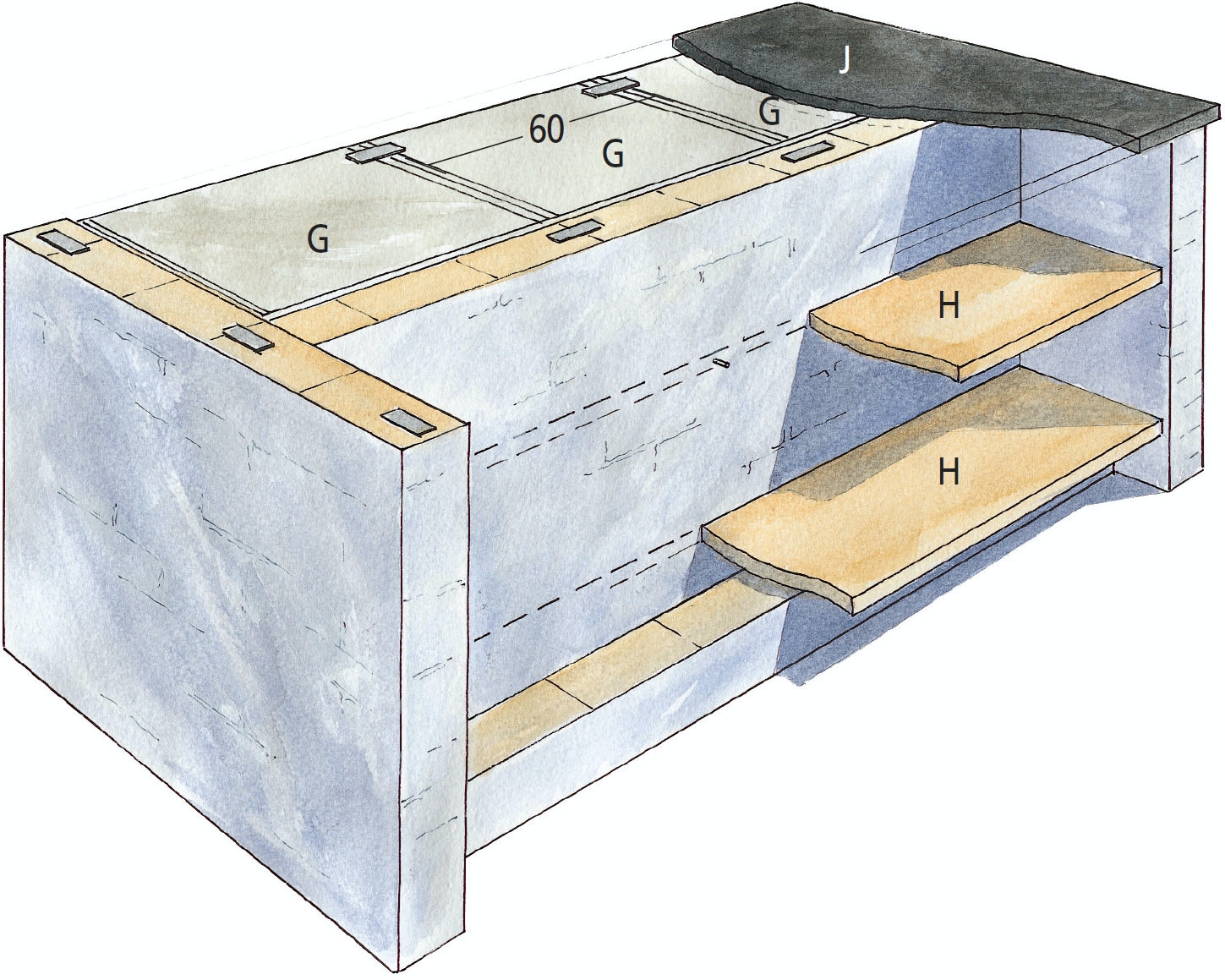 J
60
G
G
G
H
H