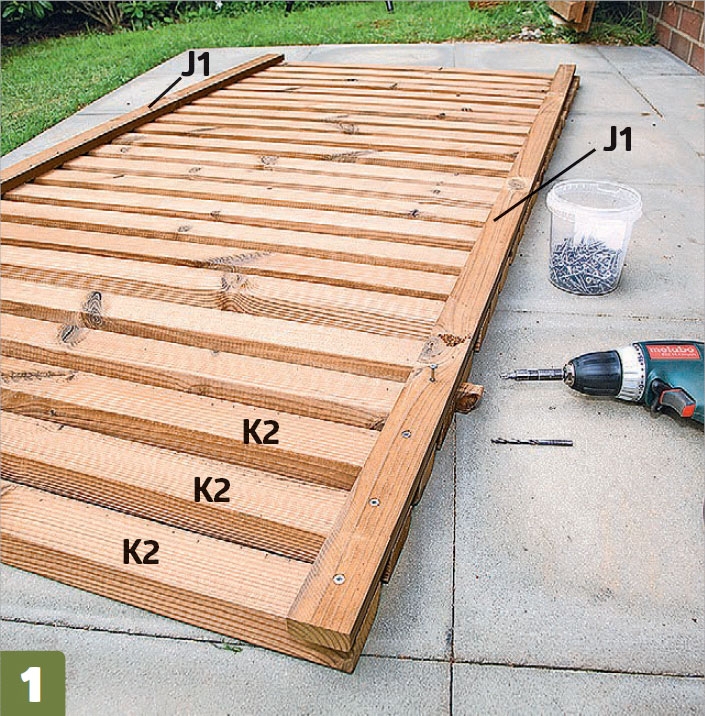 J1
J1
metabo
K2
K2
K2
1