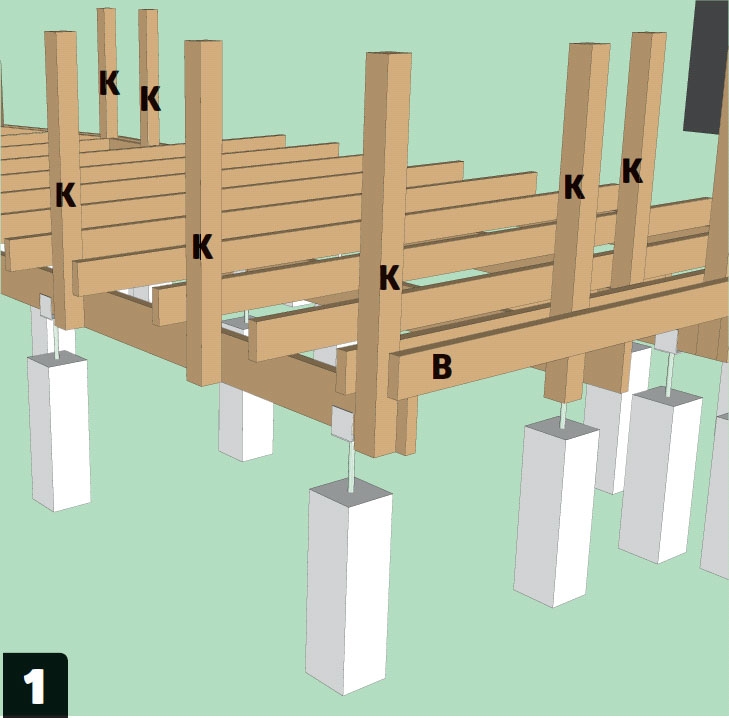 K
K
K
K
K
K
K
B
1