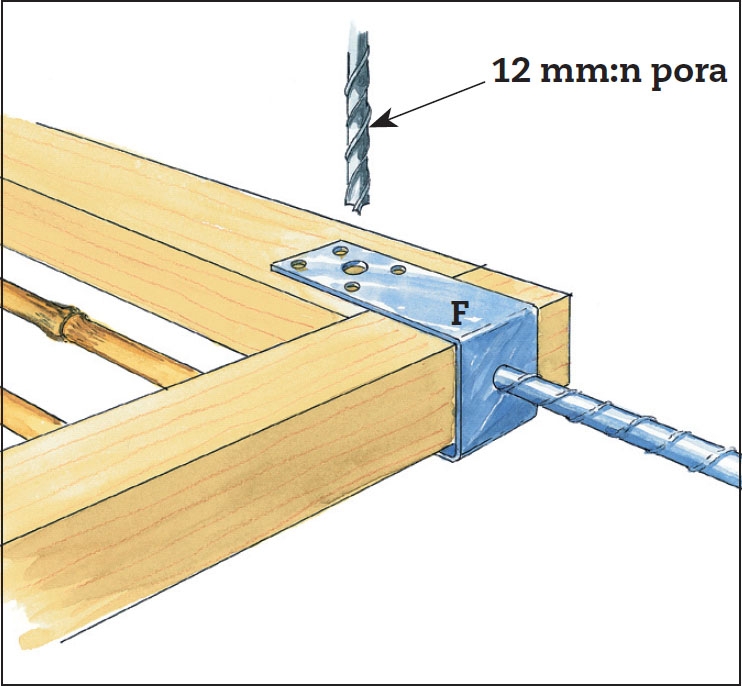 12 mm:n pora

F