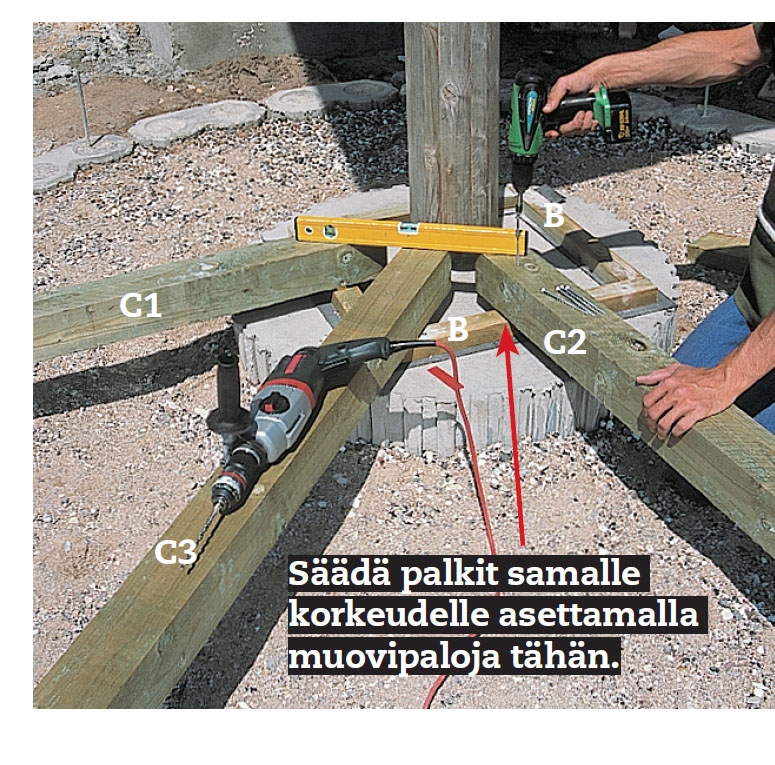 B

C1

B

C2

C3

Säädä palkit samalle korkeudelle asettamalla muovipaloja tähän.