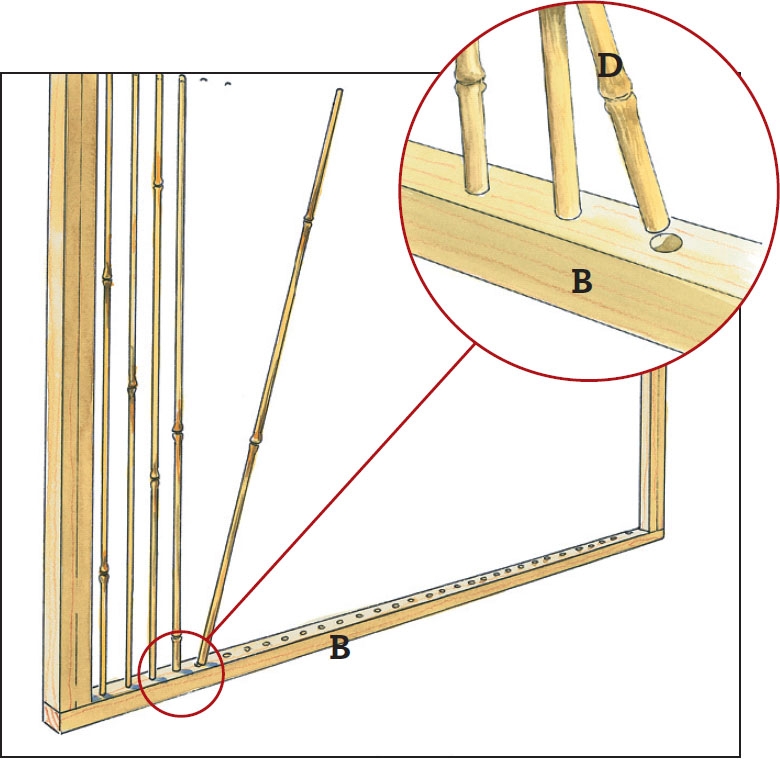 D
B
B