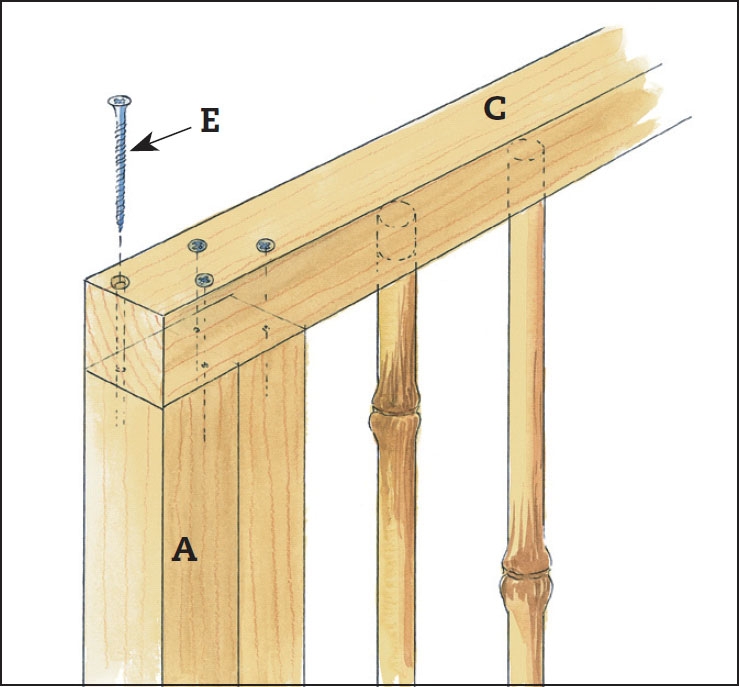 E

C

A