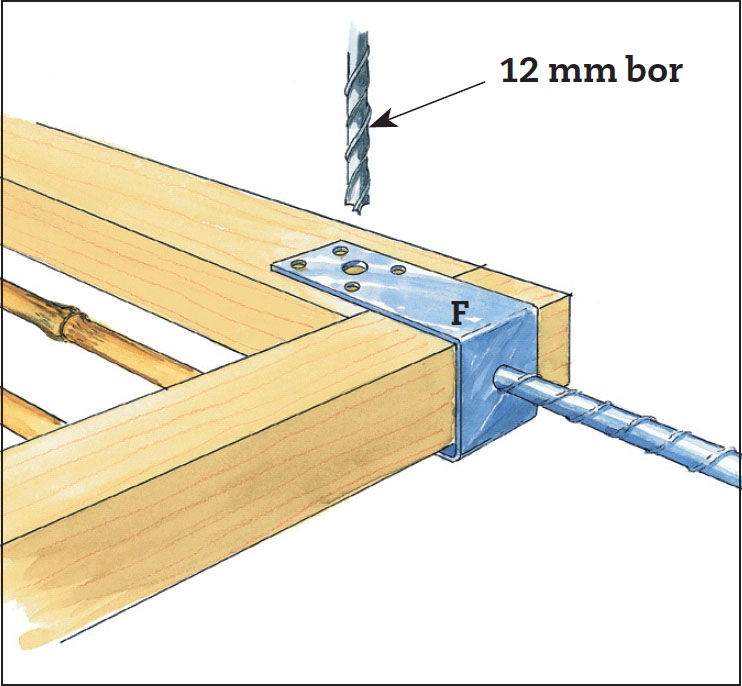 12 mm bor

F