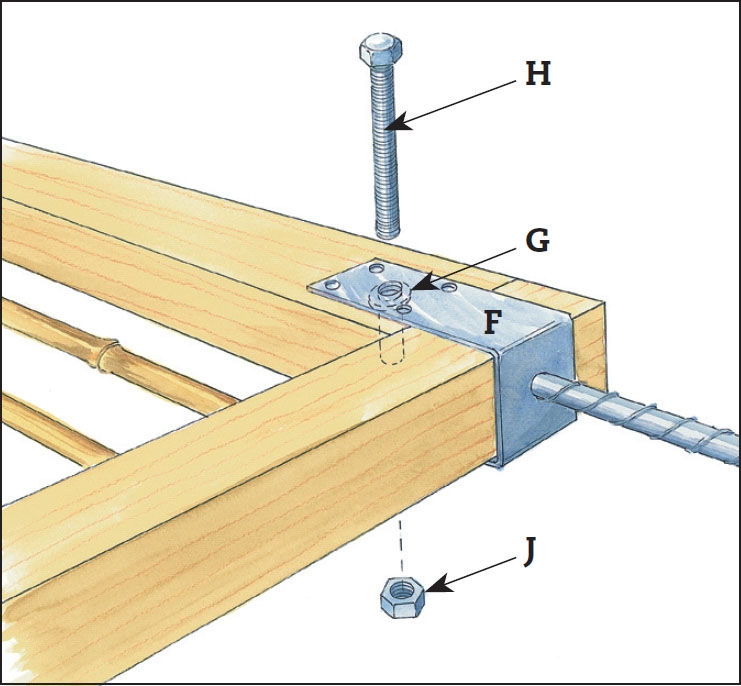 H

G

F

J