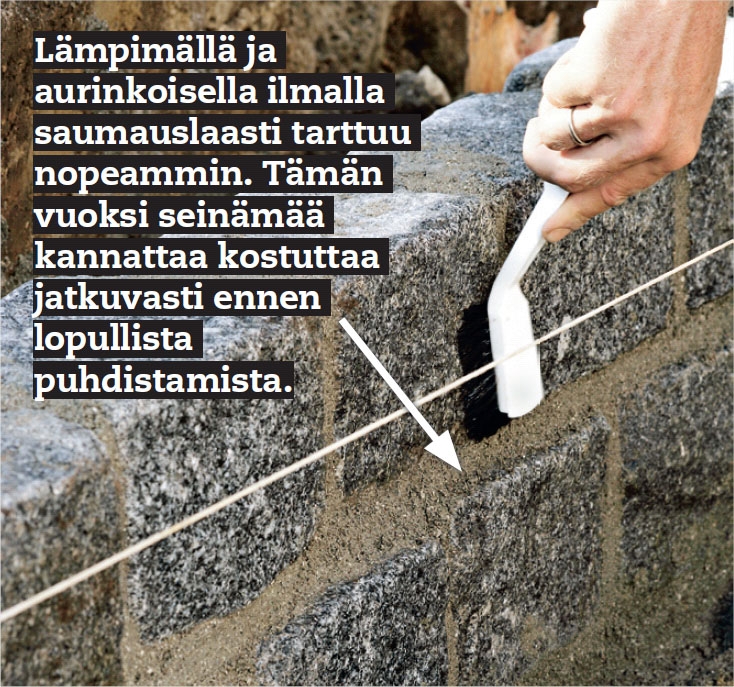 Lämpimällä ja aurinkoisella ilmalla saumauslaasti tarttuu nopeammin. Tämän vuoksi seinämää kannattaa kostuttaa jatkuvasti ennen lopullista puhdistamista.