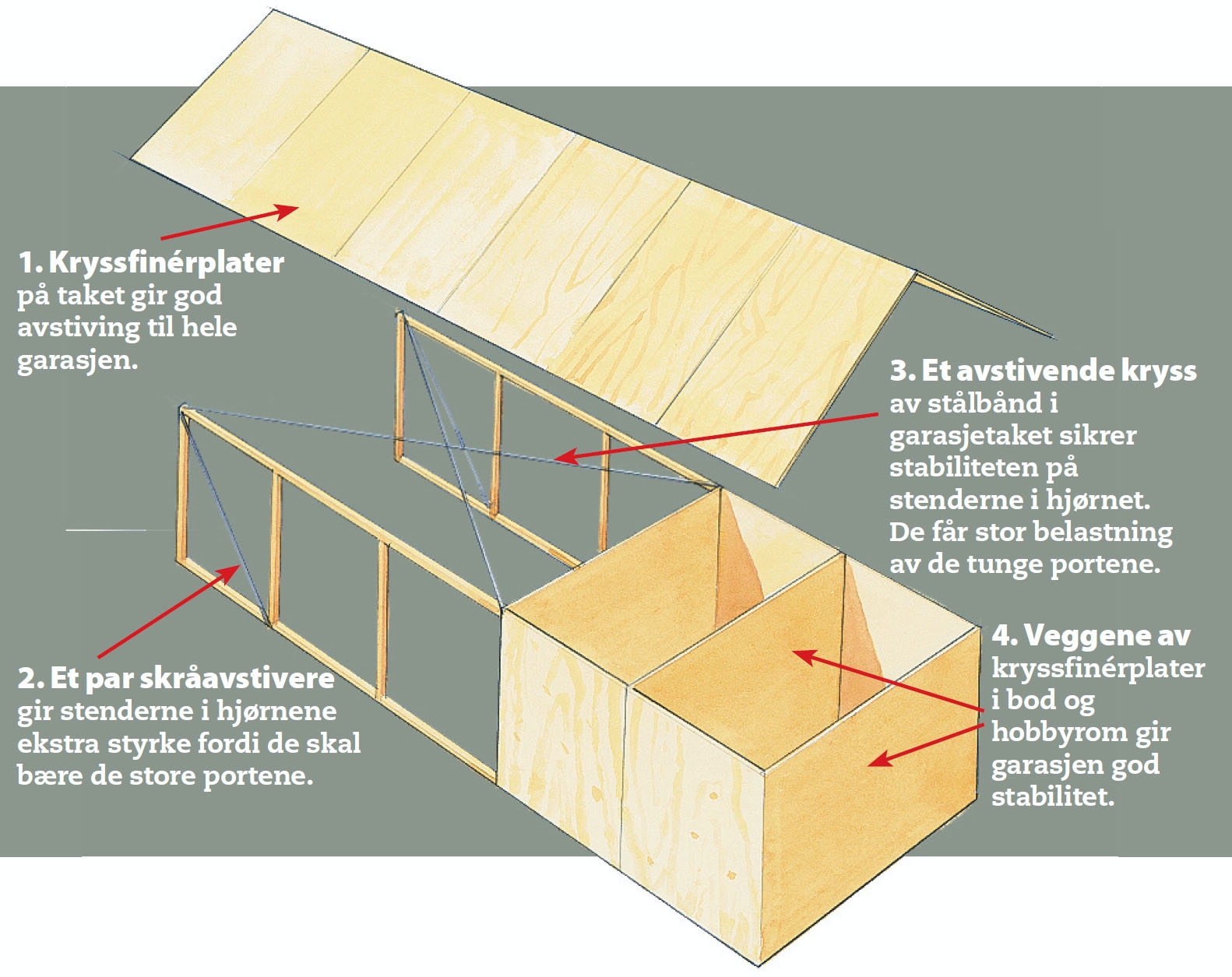 1. Kryssfinérplater på taket gir god avstiving til hele garasjen.

3. Et avstivende kryss av stålbånd i garasjetaket sikrer stabiliteten på stenderne i hjørnet. De får stor belastning av de tunge portene.

2. Et par skråavstivere gir stenderne i hjørnene ekstra styrke fordi de skal bære de store portene.

4. Veggene av kryssfinérplater i bod og hobbyrom gir garasjen god stabilitet.