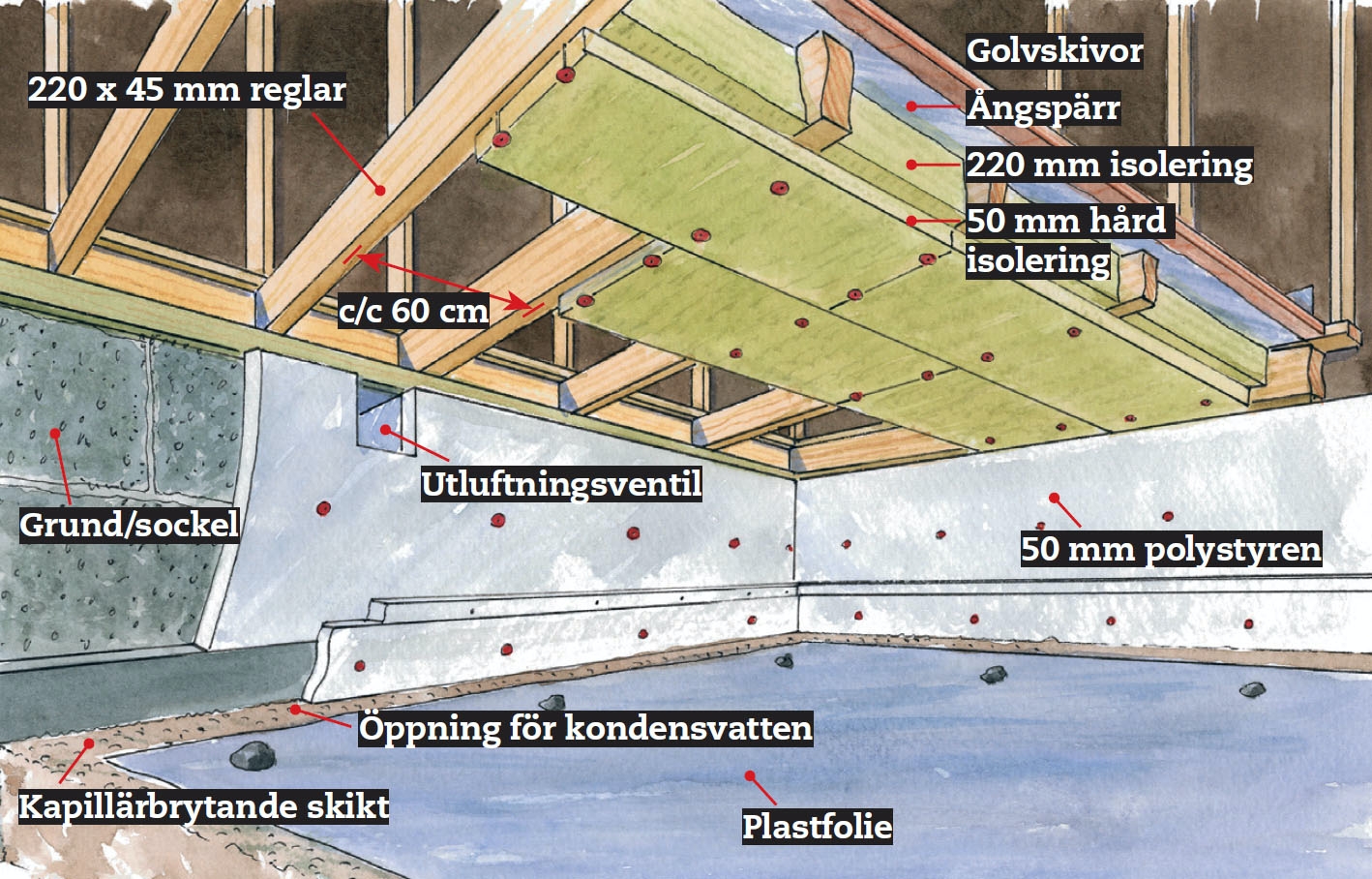 220 x 45 mm reglar

Golvskivor

Ångspärr

220 mm isolering

50 mm hård isolering

c/c 60 cm

Utluftningsventil

Grund/sockel

50 mm polystyren

Öppning för kondensvatten

Kapillärbrytande skikt

Plastfolie