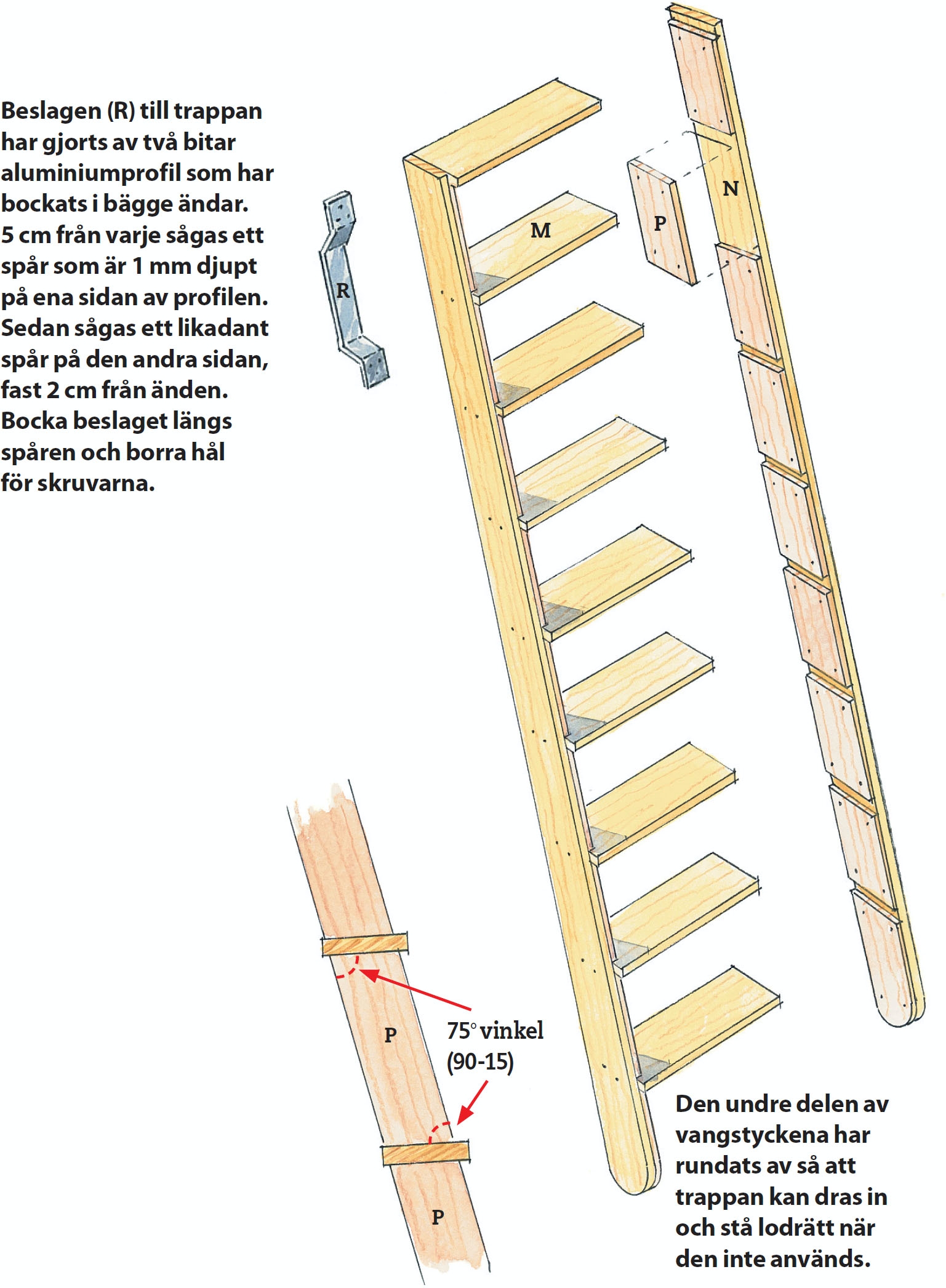 Beslagen (R) till trappan har gjorts av två bitar aluminiumprofil som har bockats i bägge ändar. 5 cm från varje sågas ett spår som är 1 mm djupt på ena sidan av profilen. Sedan sågas ett likadant spår på den andra sidan, fast 2 cm från änden. Bocka beslaget längs spåren och borra hål för skruvarna.

R

M

P

N

P

75° vinkel (90-15)

P

Den undre delen av vangstyckena har rundats av så att trappan kan dras in och stå lodrätt när den inte används.