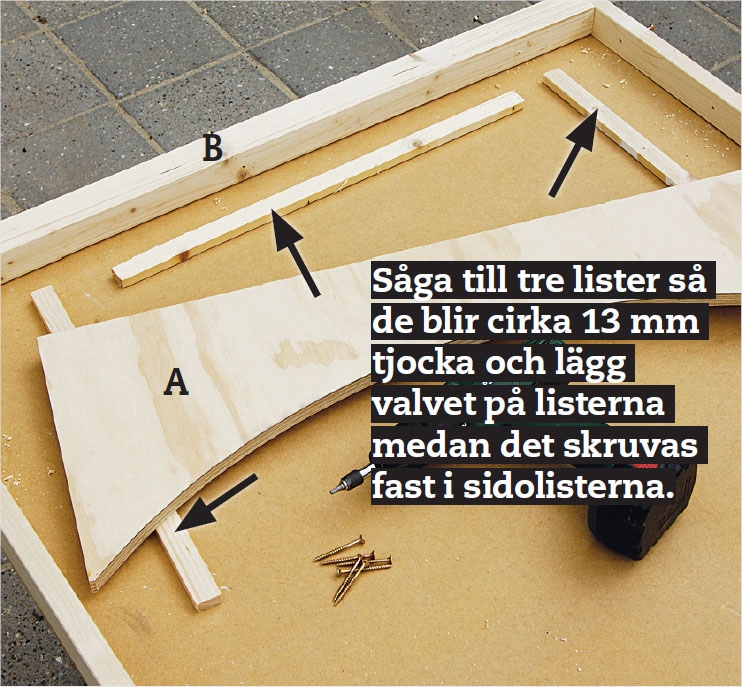 B

A

Såga till tre lister så de blir cirka 13 mm tjocka och lägg valvet på listerna medan det skruvas fast i sidolisterna.