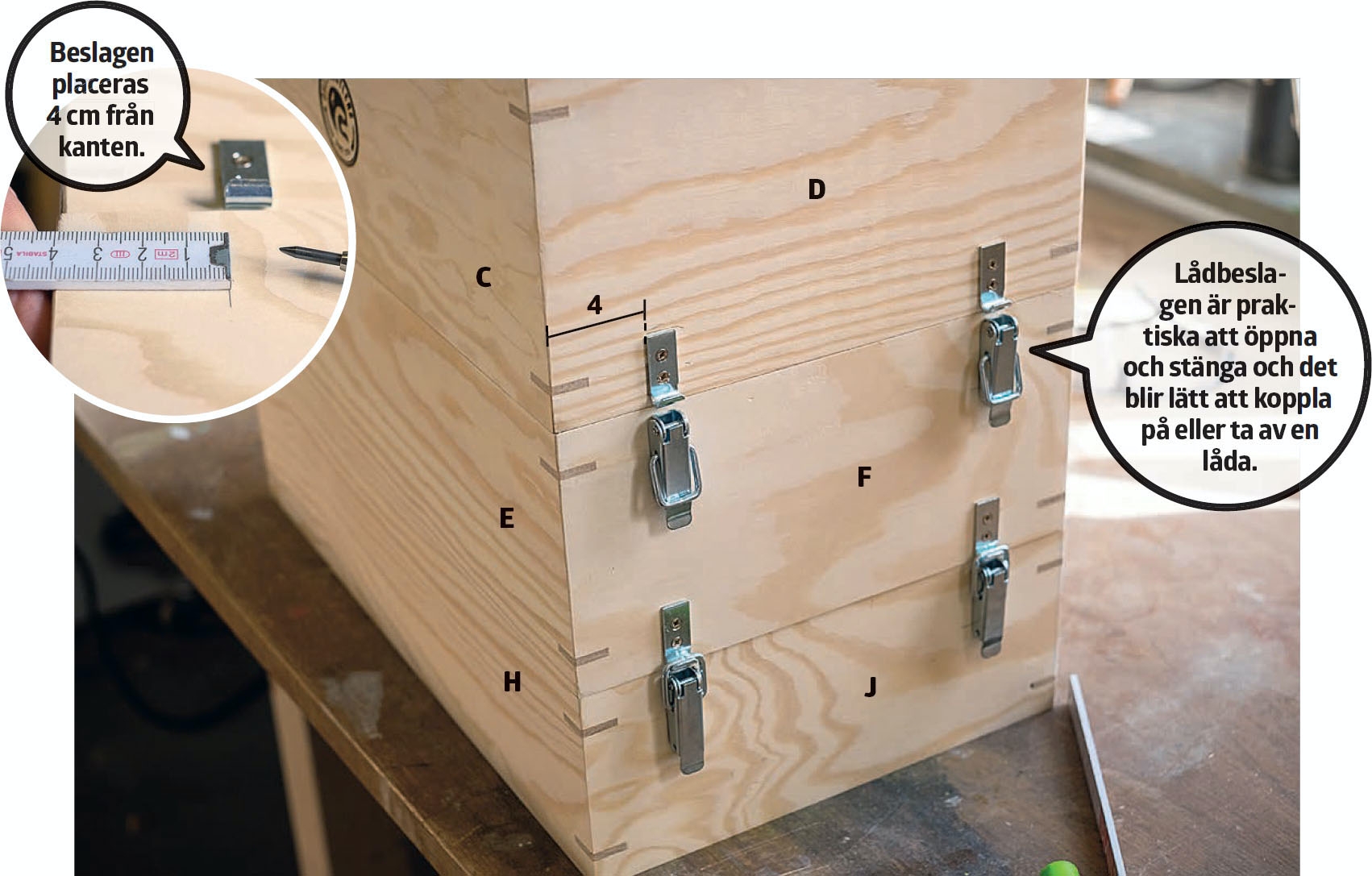 Beslagen placeras 4 cm från kanten.

5 STABILA 4 3 2 2m 1

D

C

4

Lådbeslagen är praktiska att öppna och stänga och det blir lätt att koppla på eller ta av en låda.

F

E

H

J