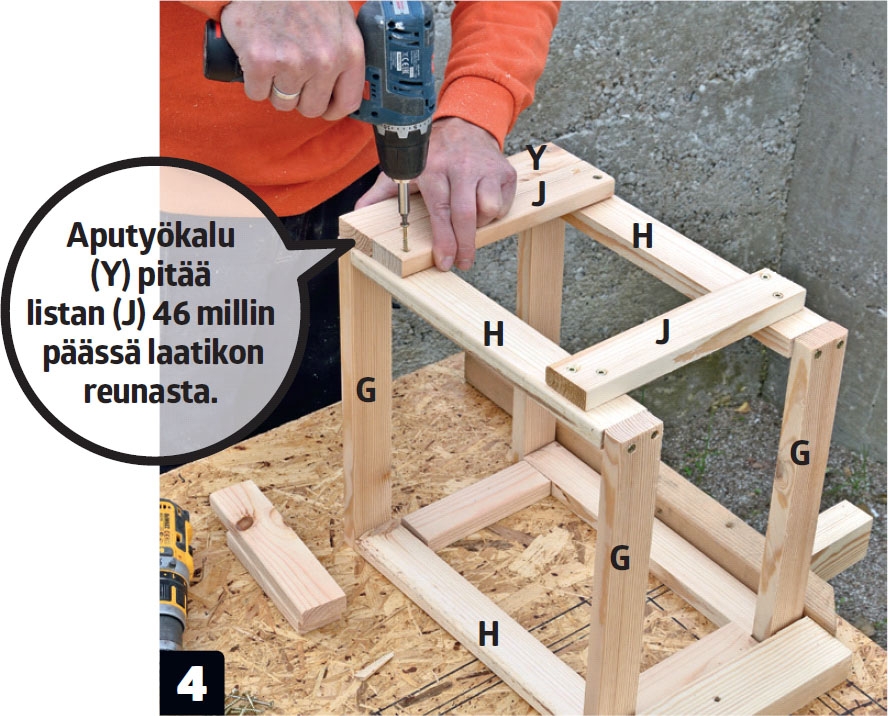 Aputyökalu (Y) pitää listan (J) 46 millin päässä laatikon reunasta.

Y
J
H
H
J
G
G
G
H
4