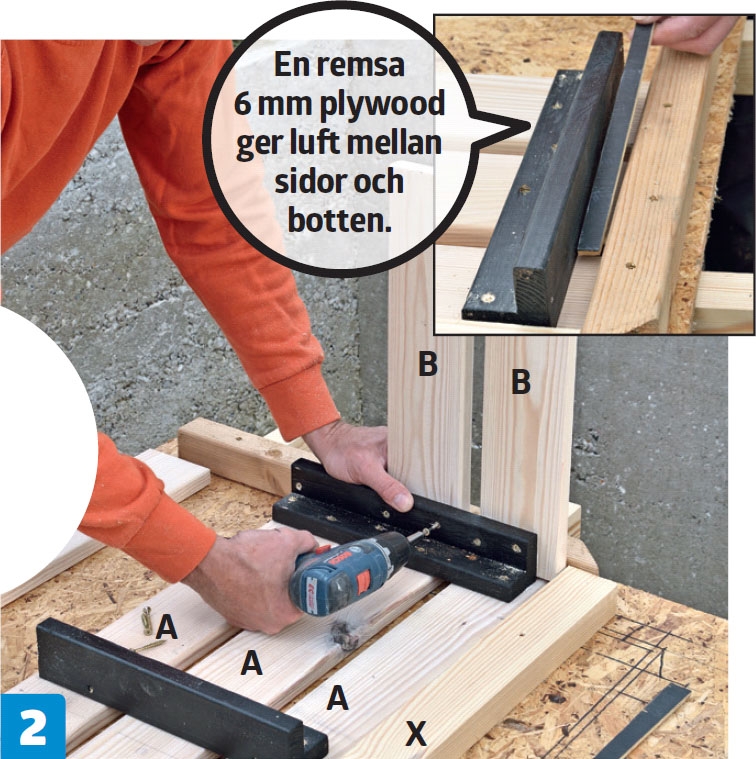 En remsa 6 mm plywood ger luft mellan sidor och botten.

B
B
A
A
A
X
2