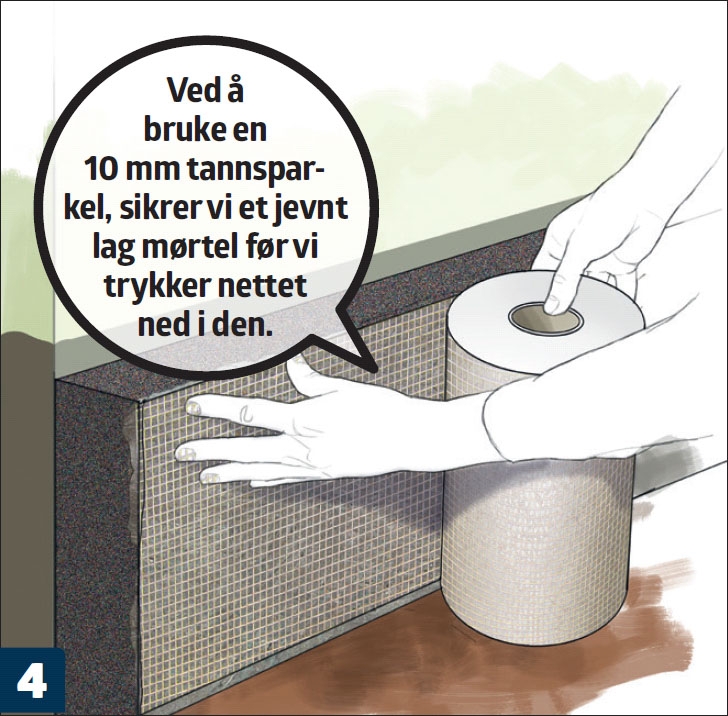 Ved å bruke en 10 mm tannsparkel, sikrer vi et jevnt lag mørtel før vi trykker nettet ned i den.

4