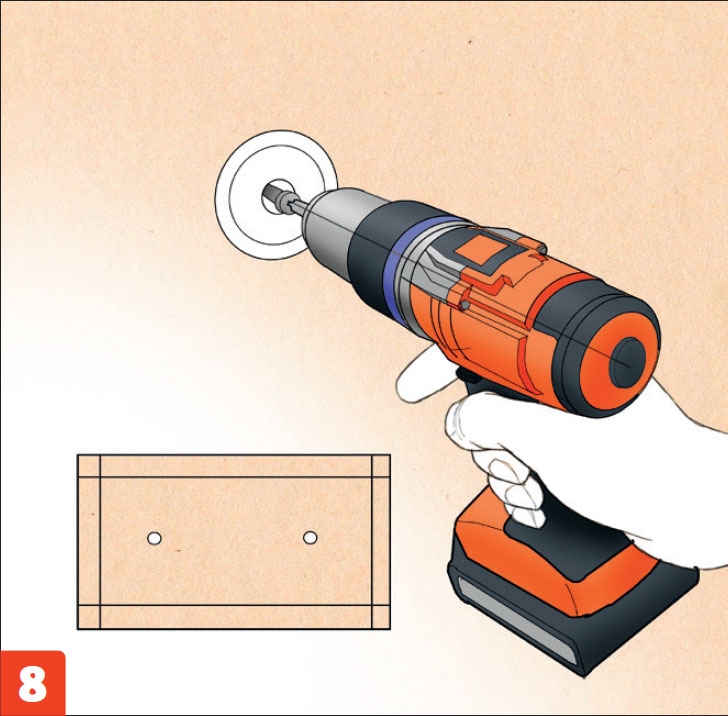 8