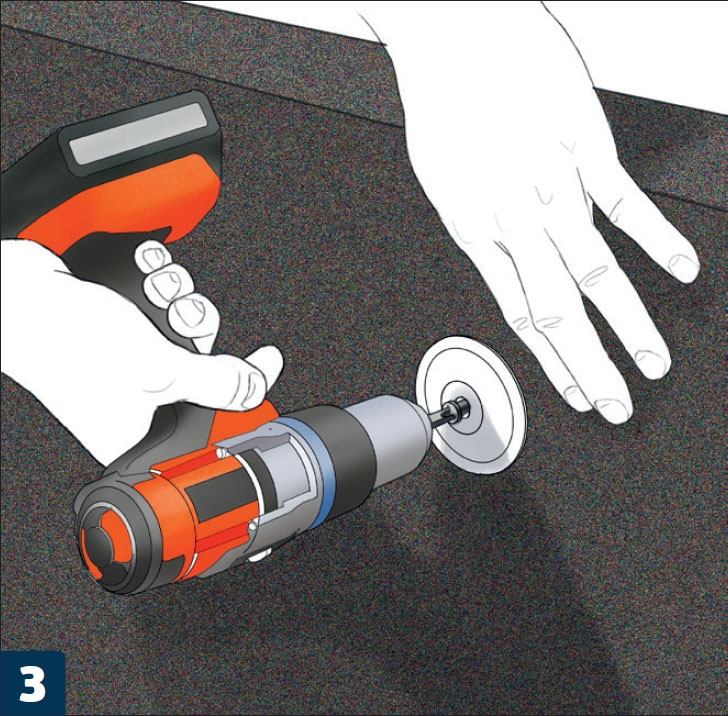 3