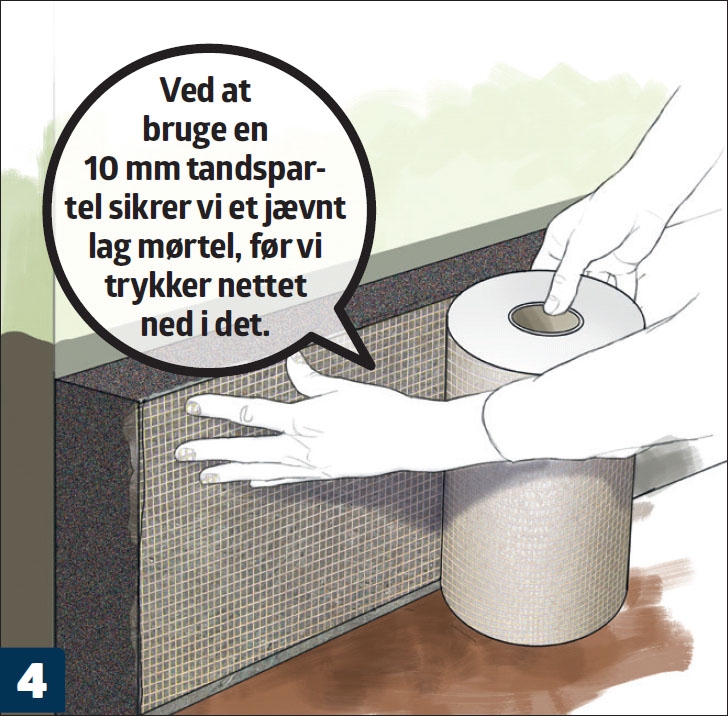 Ved at bruge en 10 mm tandspartel sikrer vi et jævnt lag mørtel, før vi trykker nettet ned i det.

4