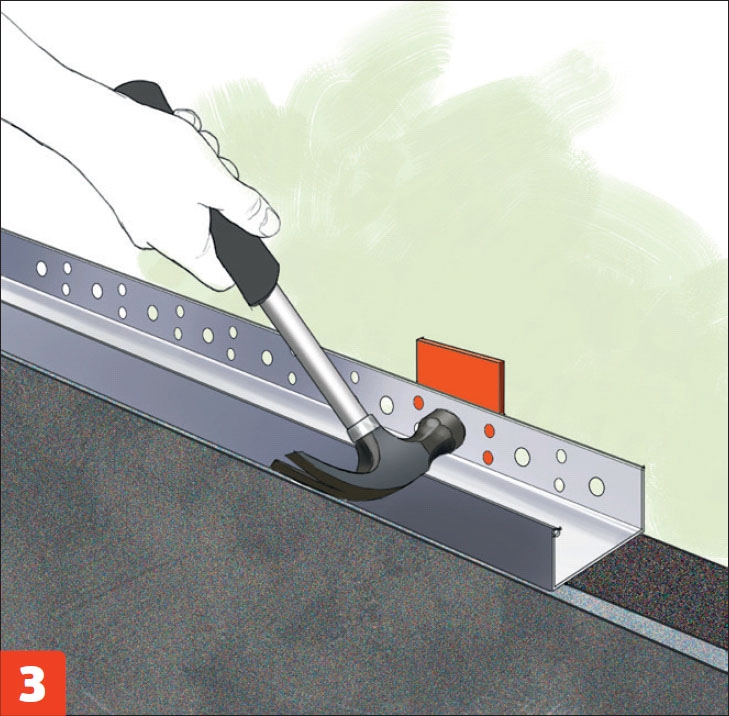 3