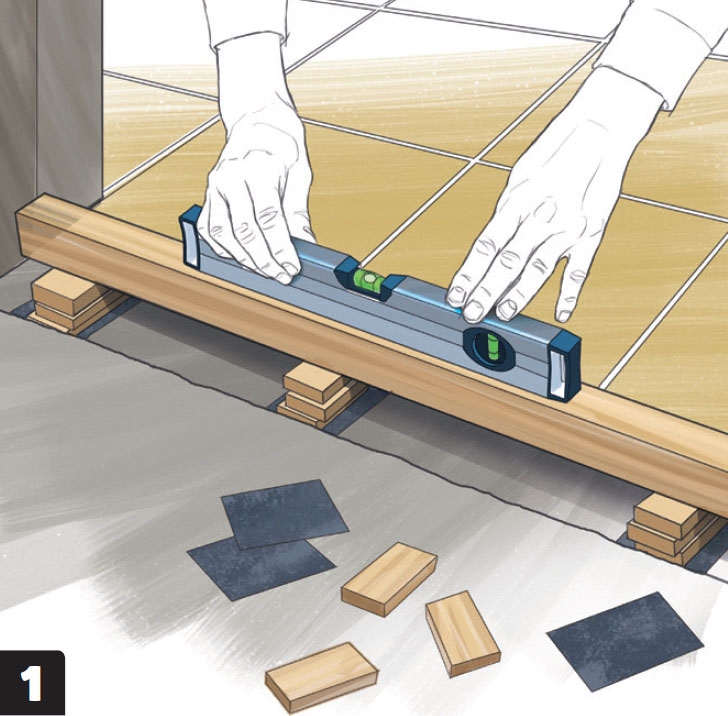 1