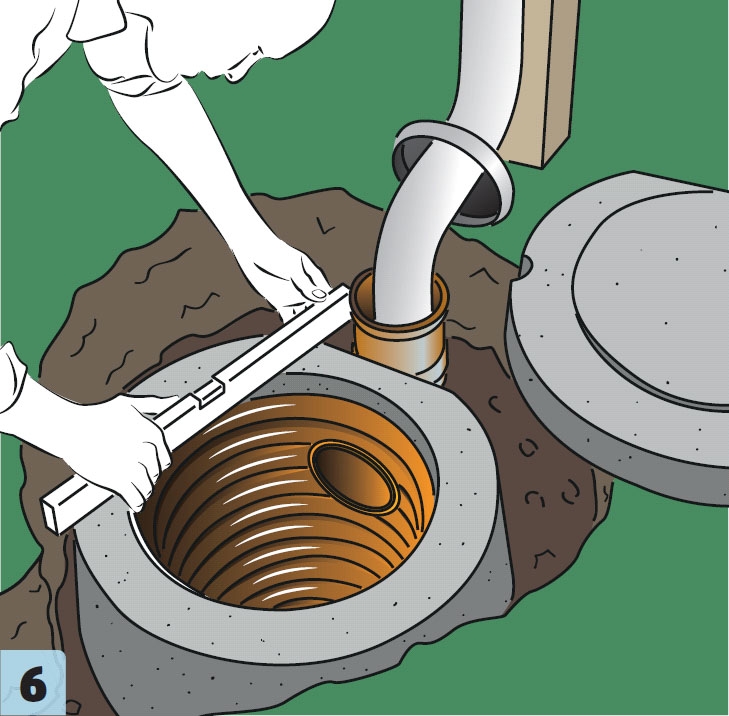 6