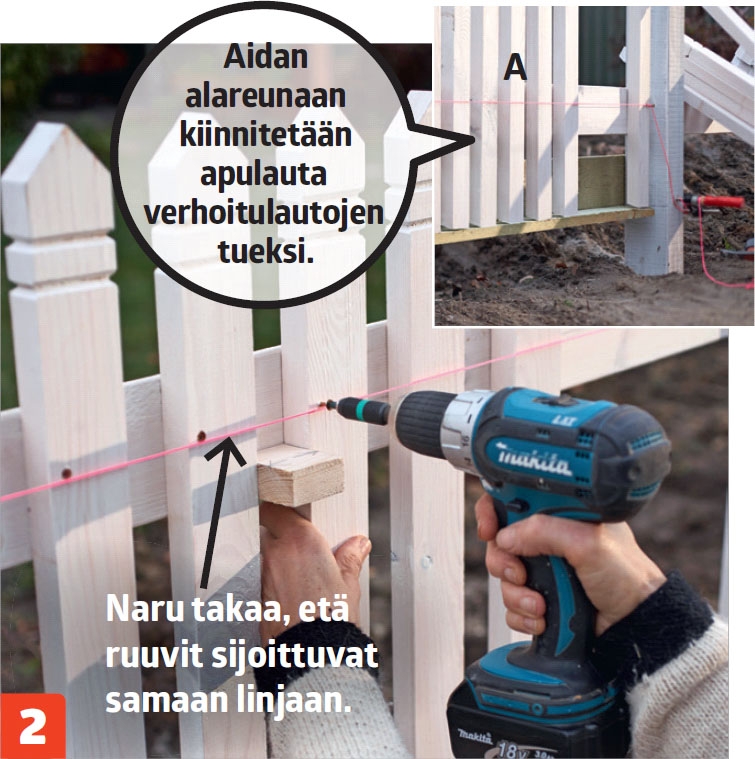 Aidan alareunaan kiinnitetään apulauta verhoitulautojen tueksi.

A

LXT

makita

Naru takaa, etä ruuvit sijoittuvat samaan linjaan.

2

makita

18V