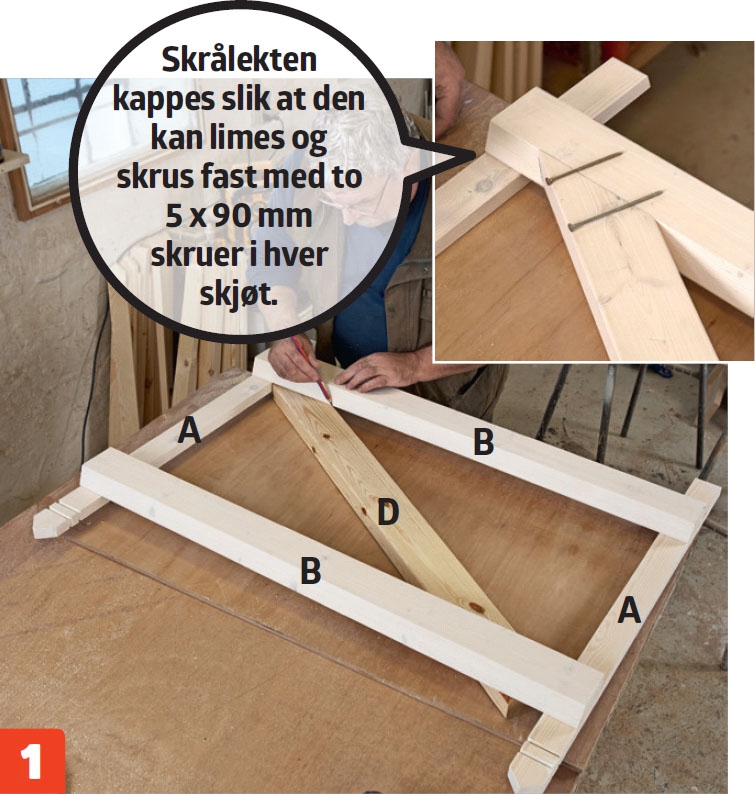 Skrålekten kappes slik at den kan limes og skrus fast med to 5 x 90 mm skruer i hver skjøt.

A

B

D

B

A

1