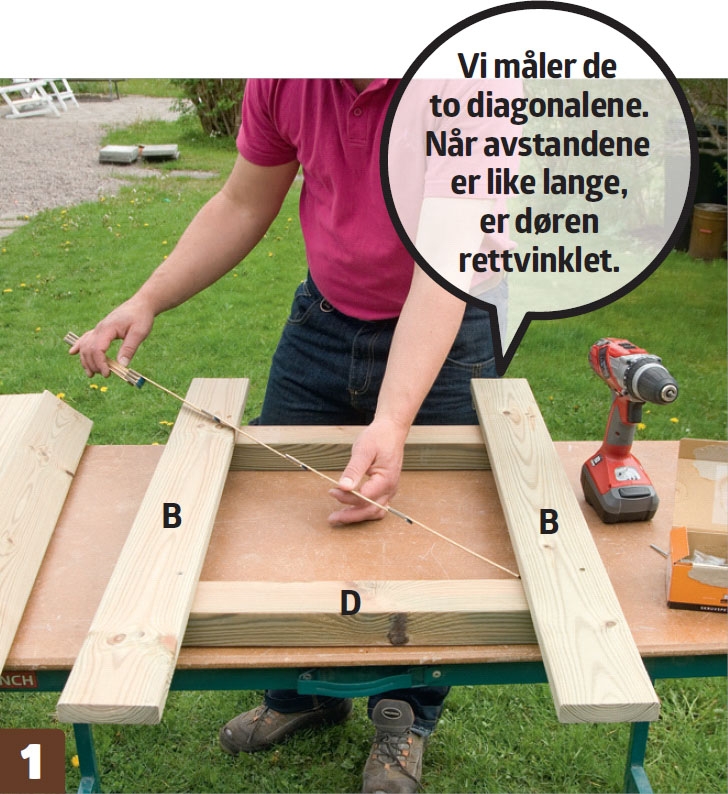 Vi måler de to diagonalene. Når avstandene er like lange, er døren rettvinklet.

B

B

D

NCH

1