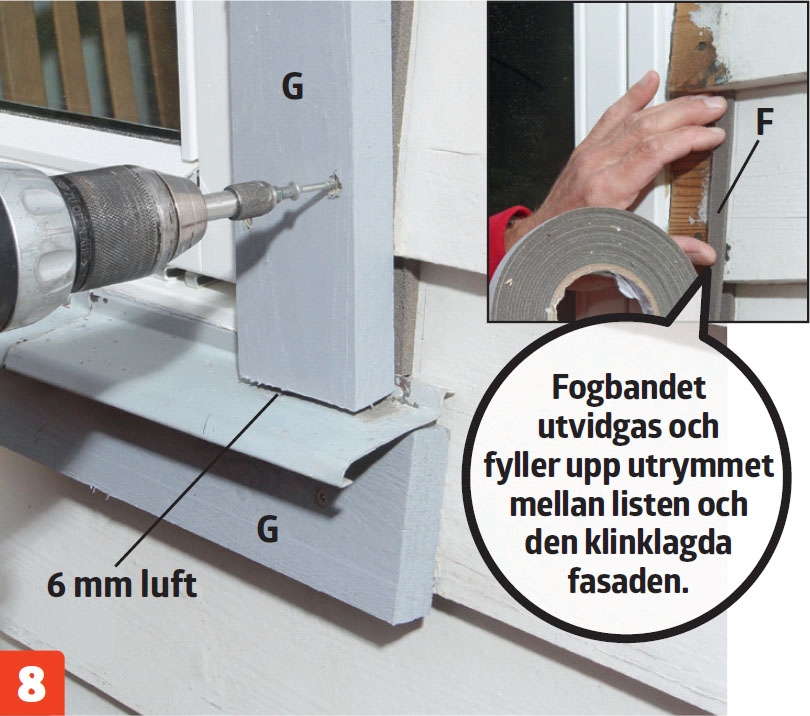 G

F

Fogbandet utvidgas och fyller upp utrymmet mellan listen och den klinklagda fasaden.

G

6 mm luft

8