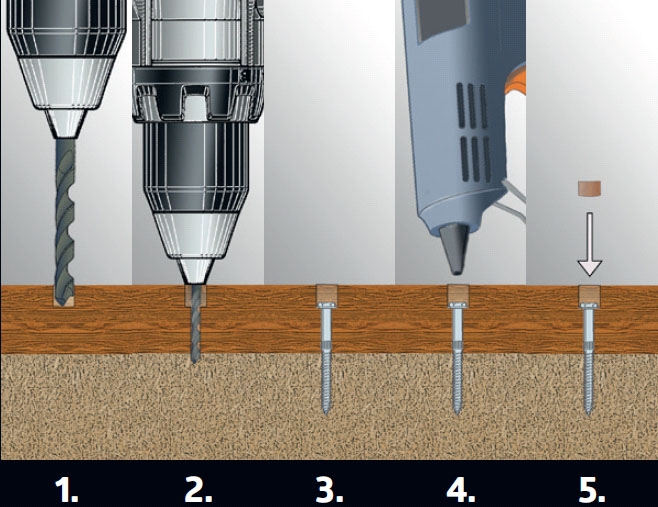 1. 2. 3. 4. 5.