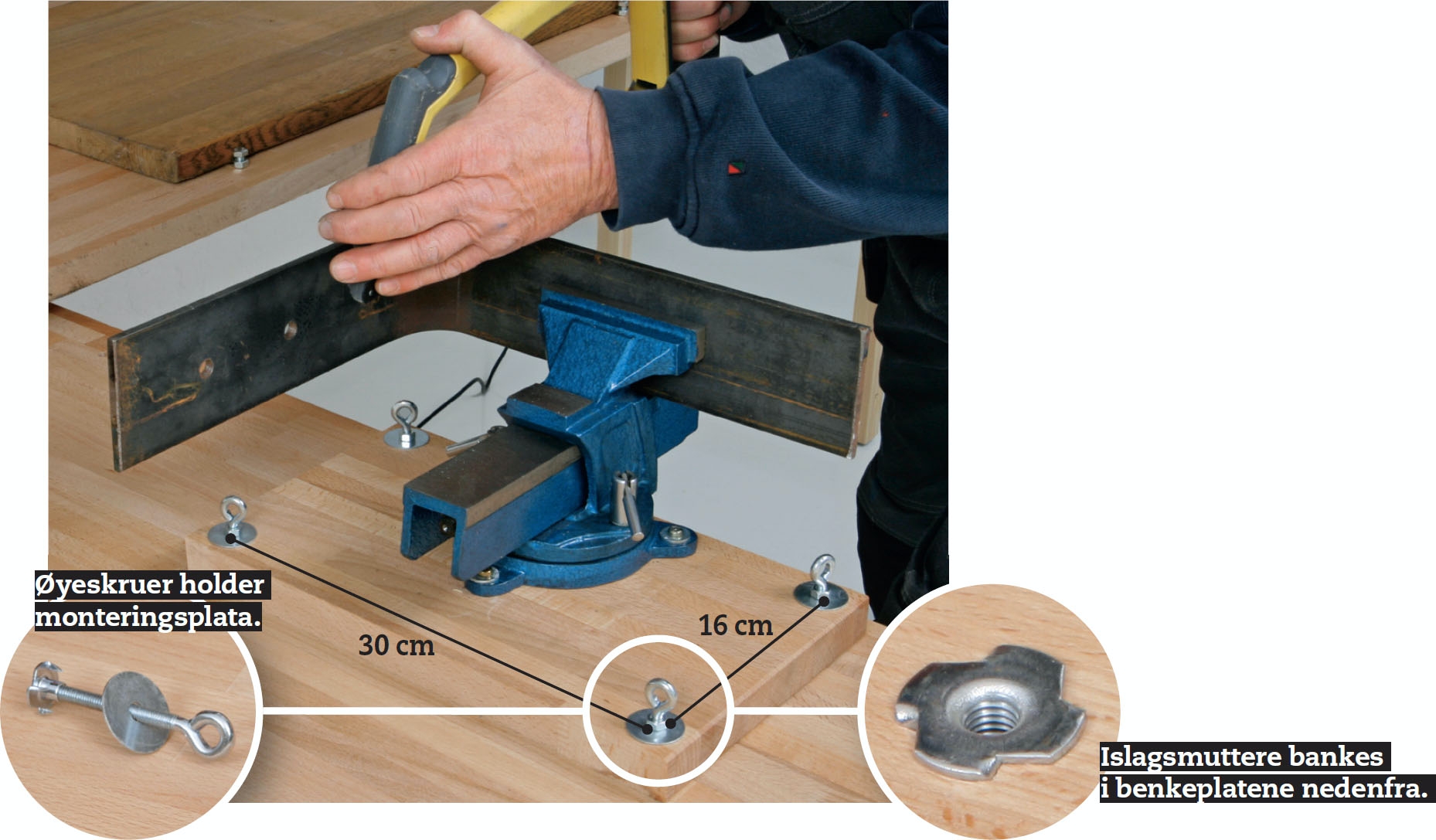 Øyeskruer holder monteringsplata.

30 cm

16 cm

Islagsmuttere bankes i benkeplatene nedenfra.