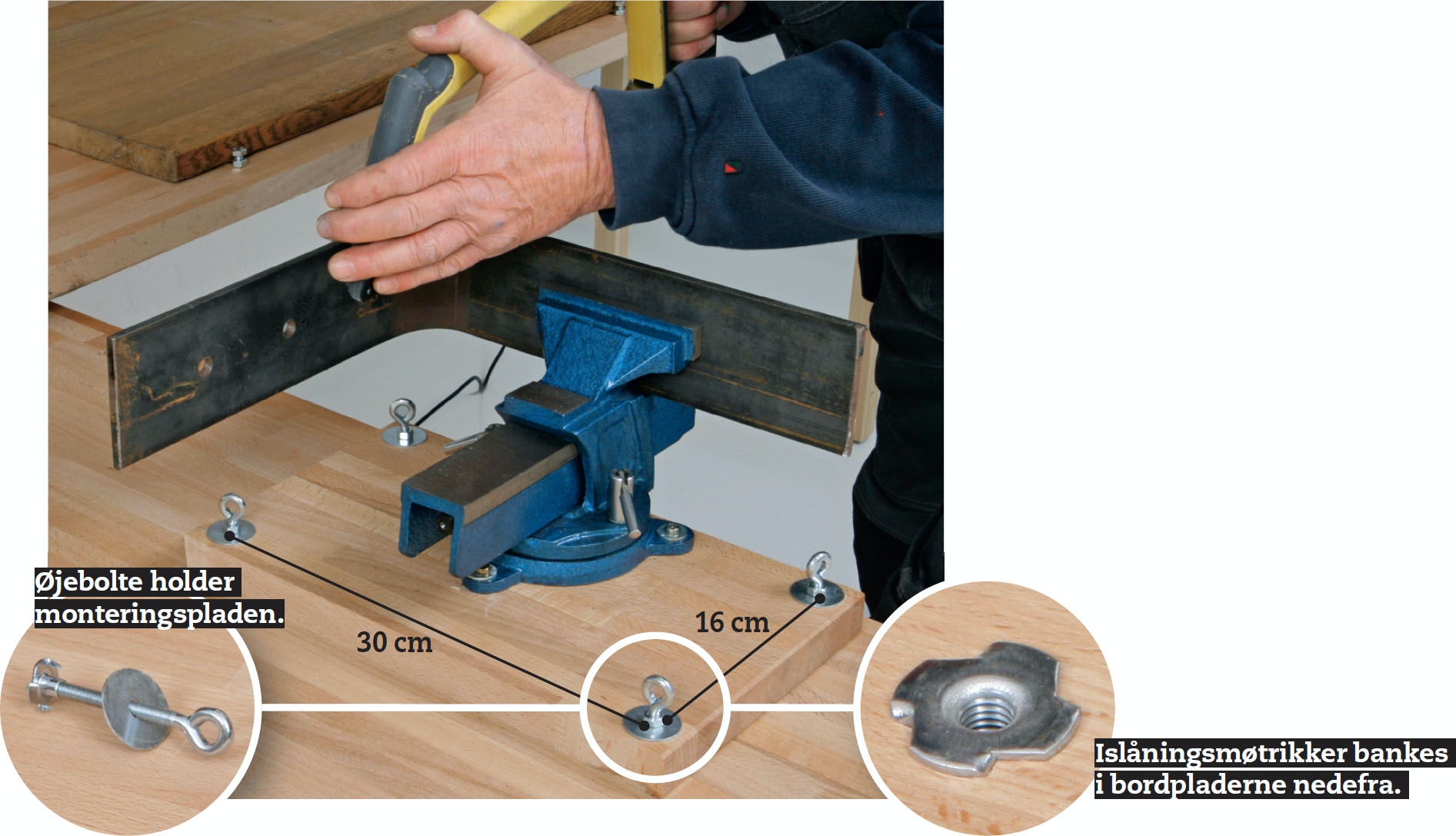 Øjebolte holder monteringspladen.

30 cm

16 cm

Islåningsmøtrikker bankes i bordpladerne nedefra.