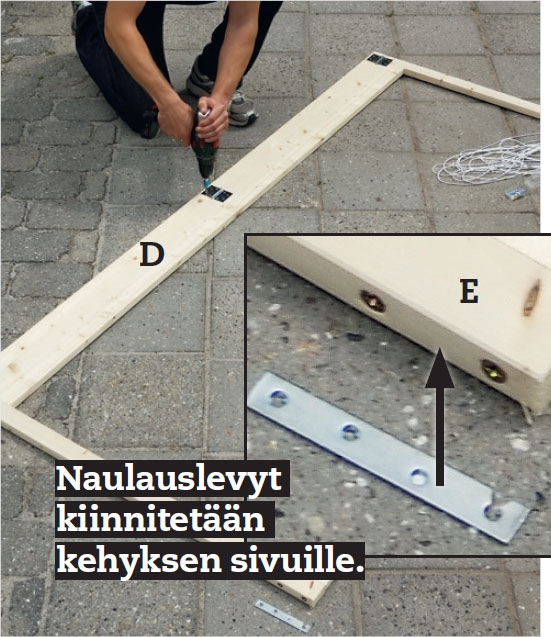 D

E

Naulauslevyt kiinnitetään kehyksen sivuille.