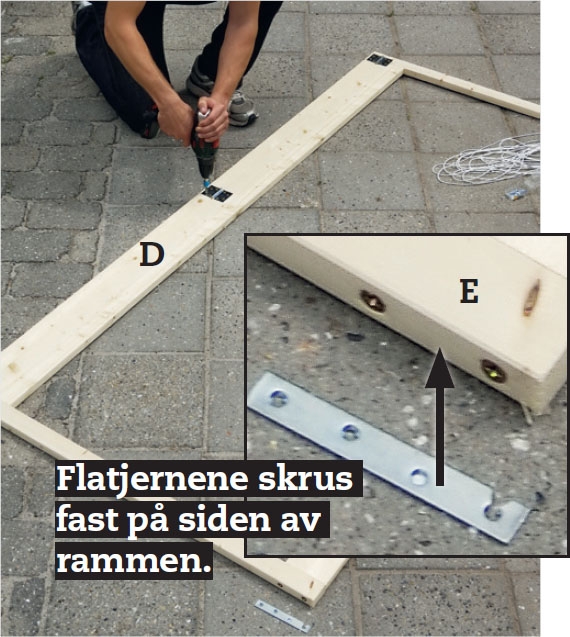 D

E

Flatjernene skrus fast på siden av rammen.