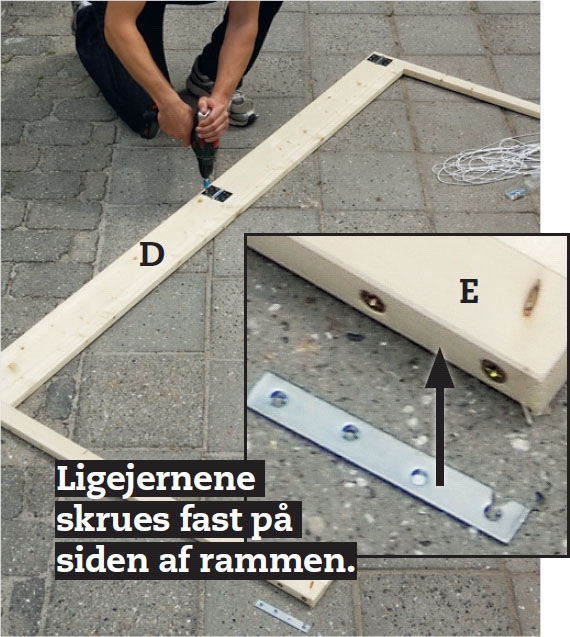 D

E

Ligejernene skrues fast på siden af rammen.