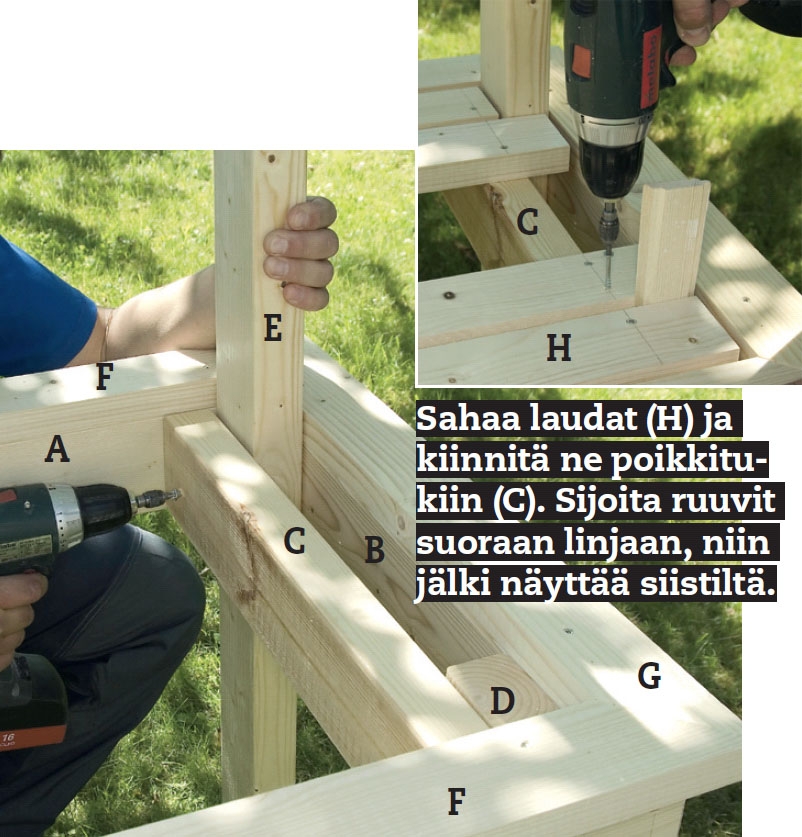 C

H

E

F

A

C

B

D

G

F

Sahaa laudat (H) ja kiinnitä ne poikkitukiin (C). Sijoita ruuvit suoraan linjaan, niin jälki näyttää siistiltä.