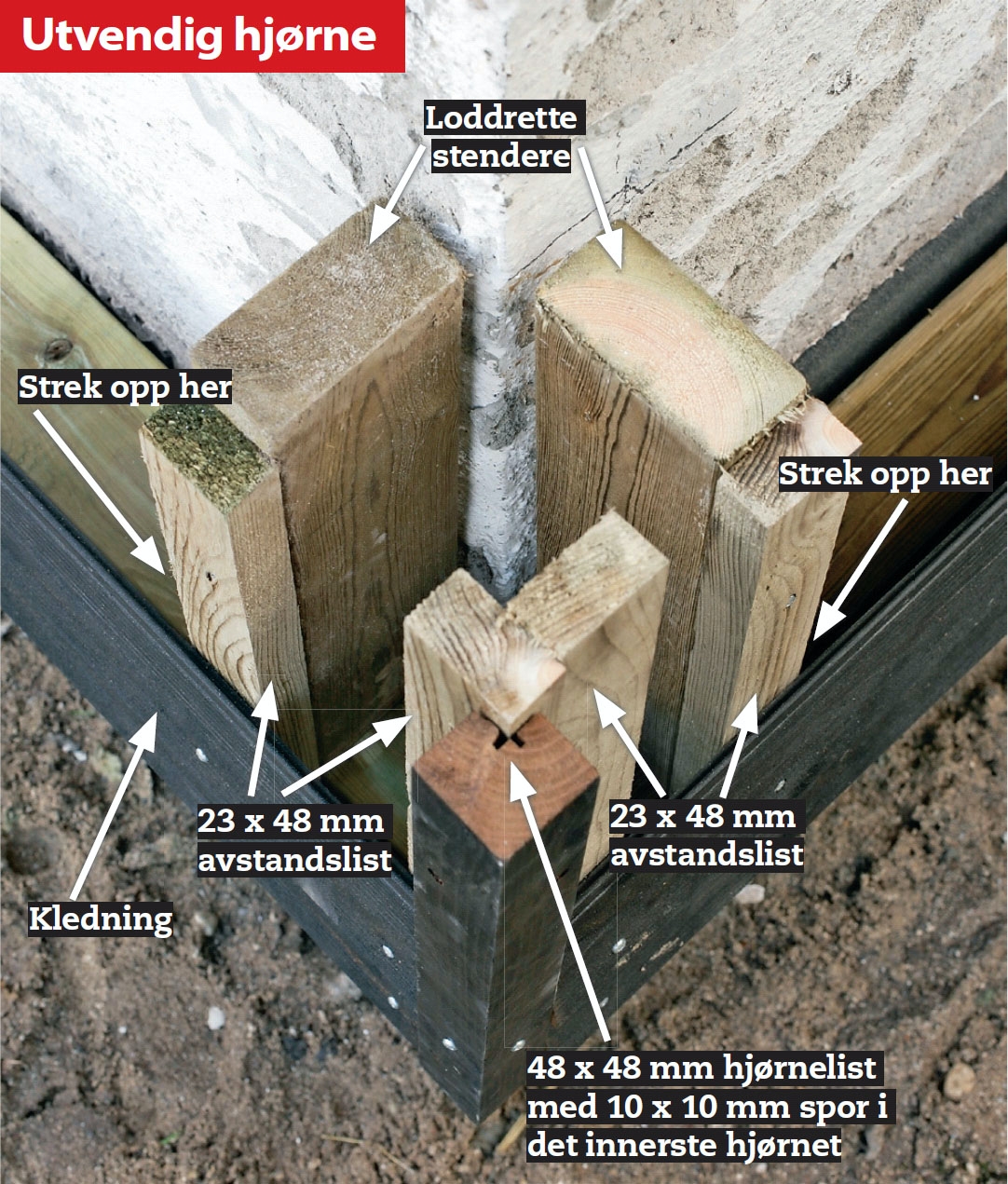 Utvendig hjørne

Loddrette stendere

Strek opp her

Strek opp her

23 x 48 mm avstandslist

23 x 48 mm avstandslist

Kledning

48 x 48 mm hjørnelist med 10 x 10 mm spor i det innerste hjørnet