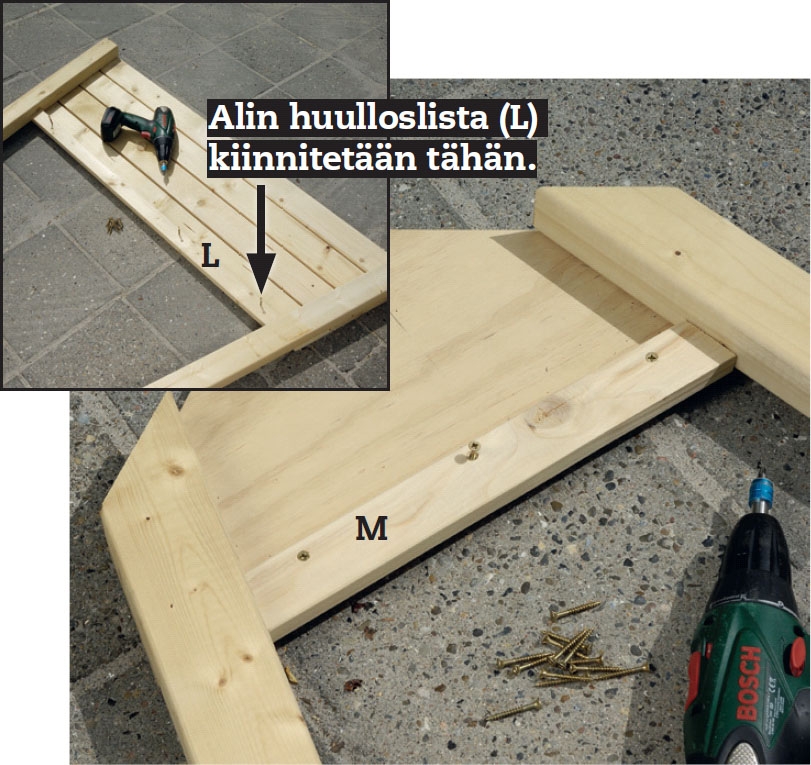 Alin huulloslista (L) kiinnitetään tähän.

L

M

BOSCH