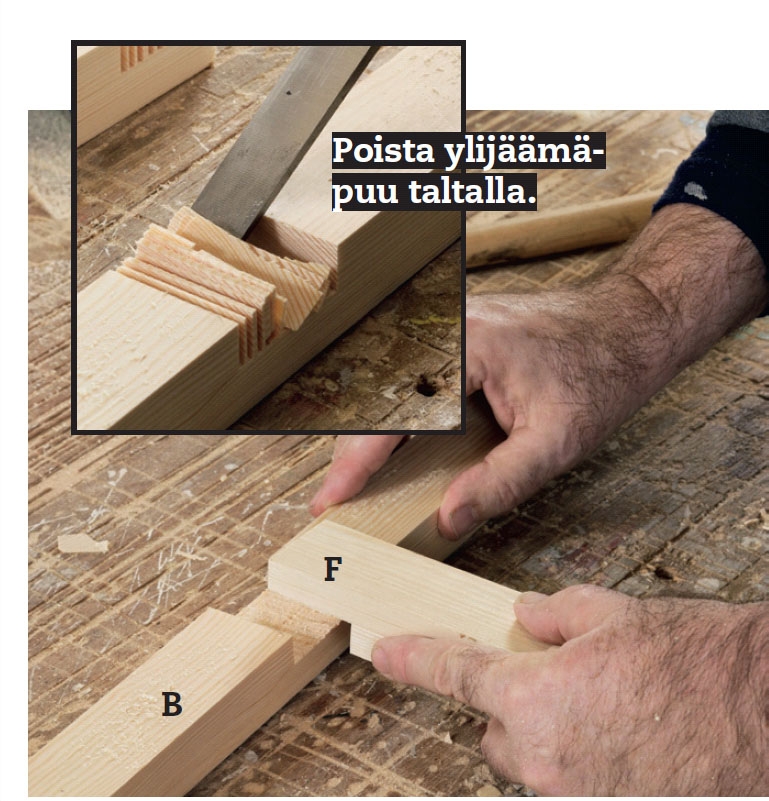 Poista ylijäämäpuu taltalla.

F

B