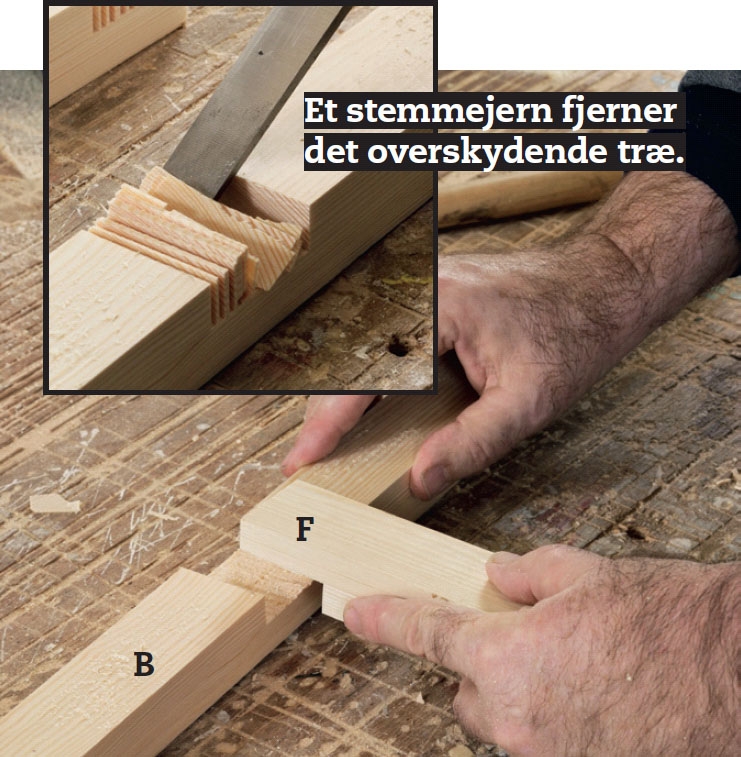 Et stemmejern fjerner det overskydende træ.

F

B