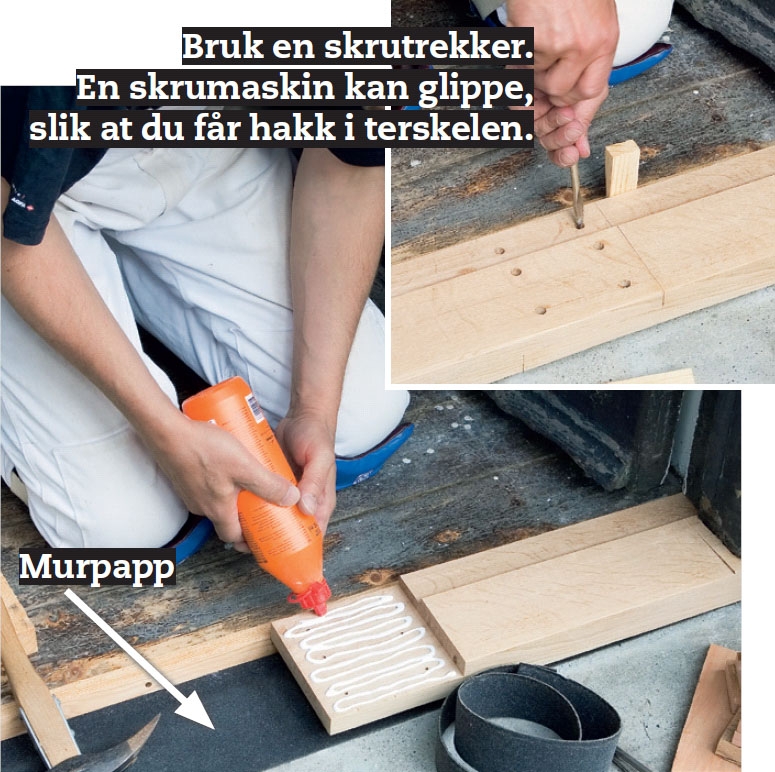 Bruk en skrutrekker. En skrumaskin kan glippe, slik at du får hakk i terskelen.

Murpapp