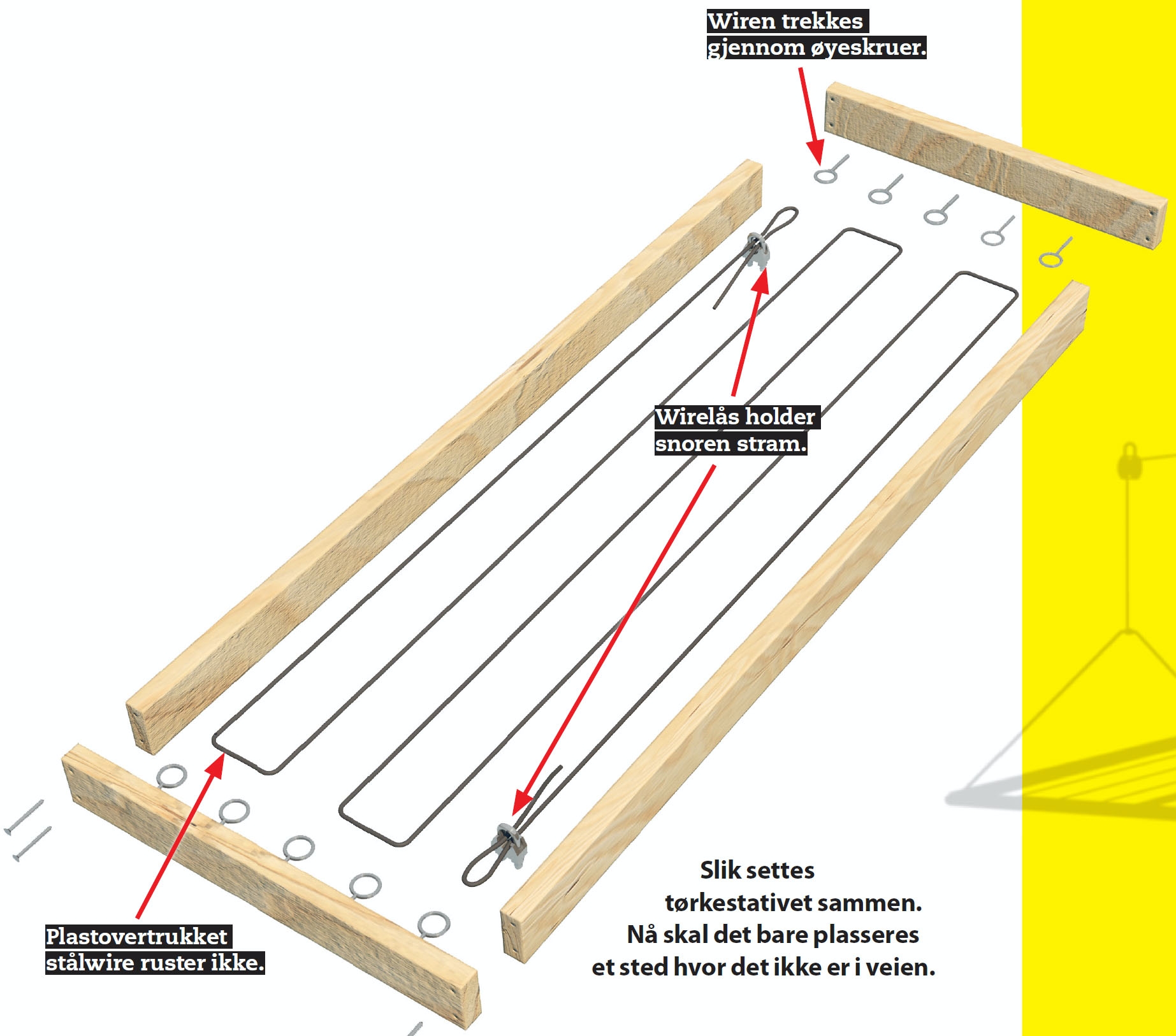 Wiren trekkes gjennom øyeskruer.

Wirelås holder snoren stram.

Plastovertrukket stålwire ruster ikke.

Slik settes tørkestativet sammen. Nå skal det bare plasseres et sted hvor det ikke er i veien.