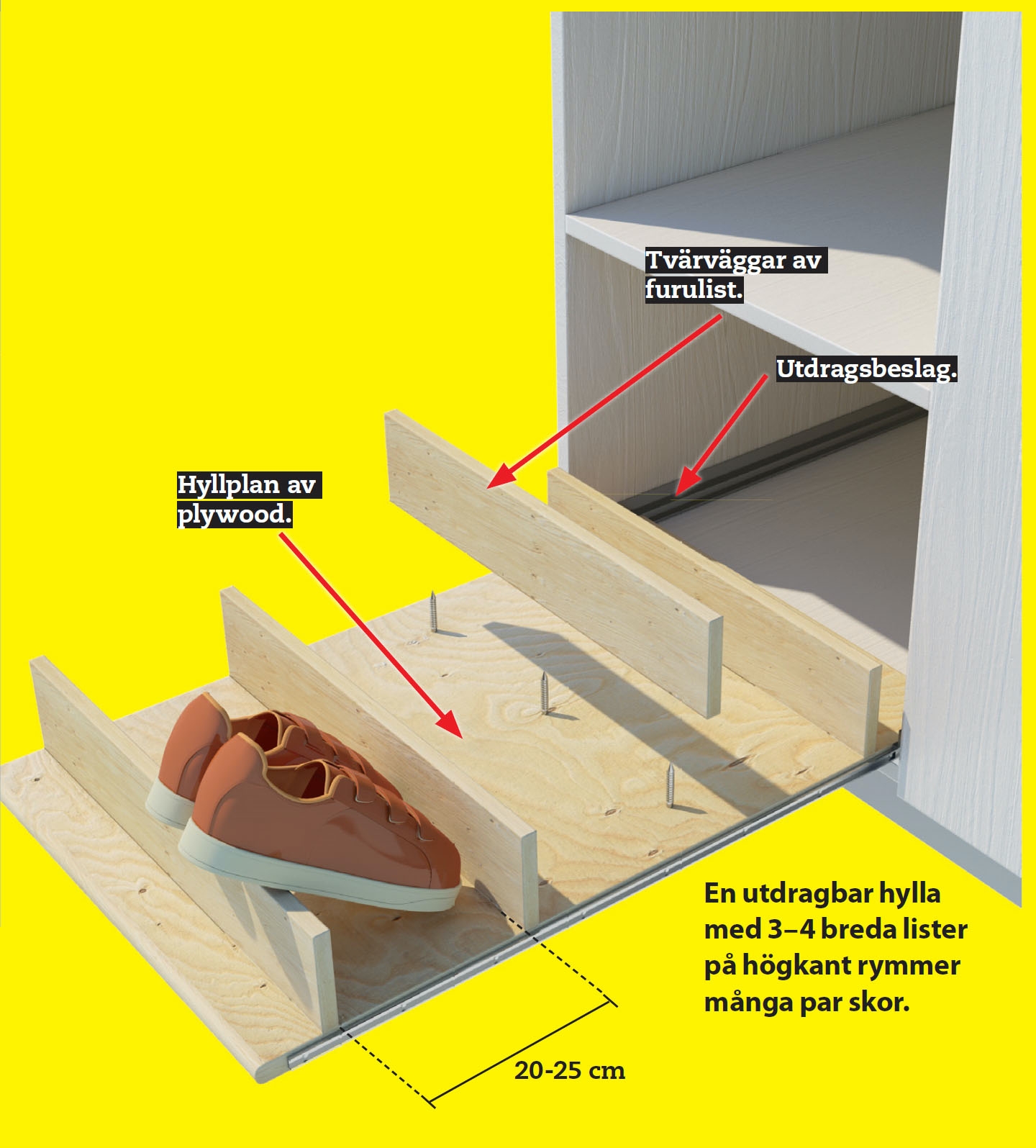 Tvärväggar av furulist.

Utdragsbeslag.

Hyllplan av plywood.

En utdragbar hylla med 3–4 breda lister på högkant rymmer många par skor.

20-25 cm