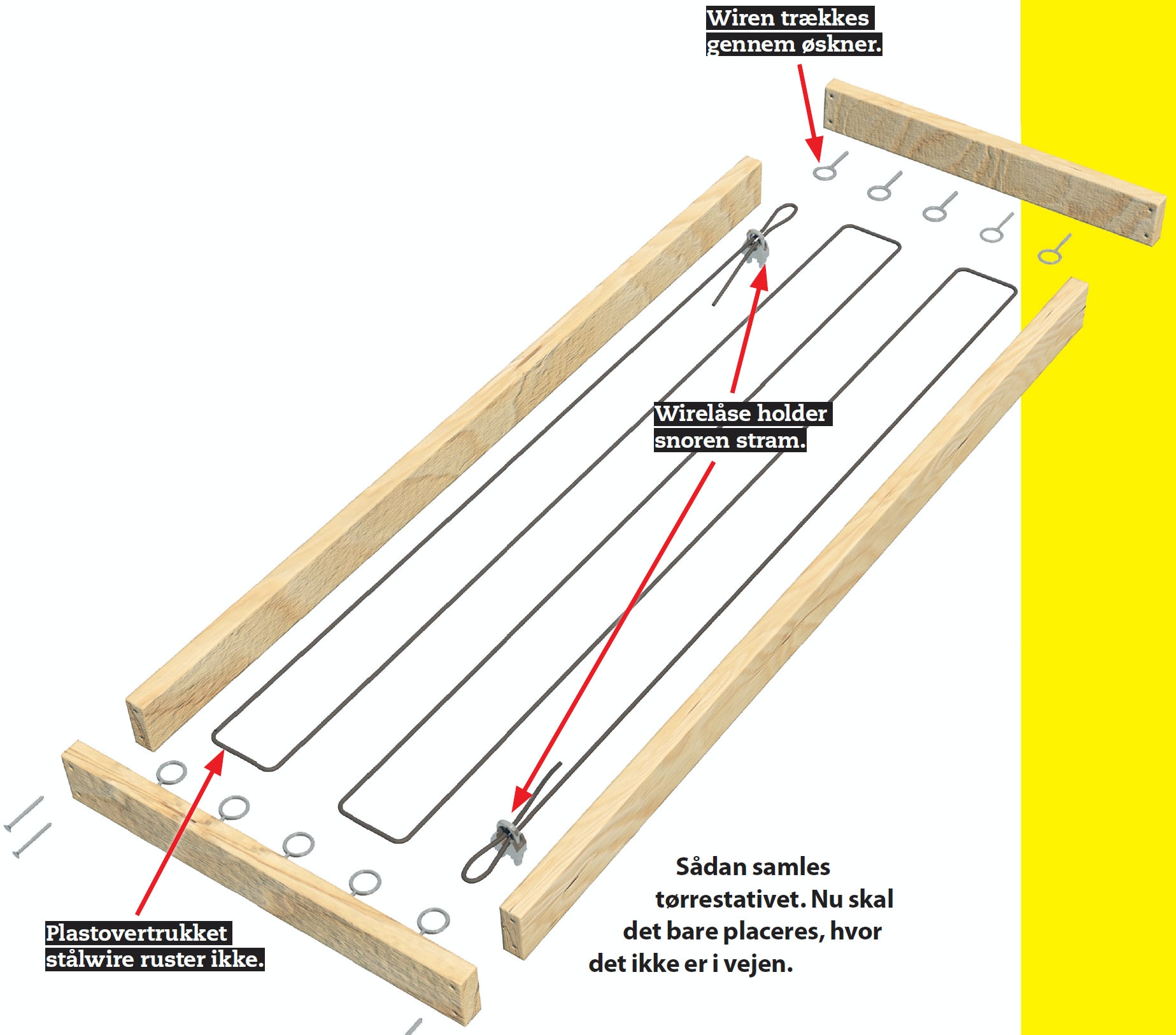 Wiren trækkes gennem øskner.

Wirelåse holder snoren stram.

Plastovertrukket stålwire ruster ikke.

Sådan samles tørrestativet. Nu skal det bare placeres, hvor det ikke er i vejen.