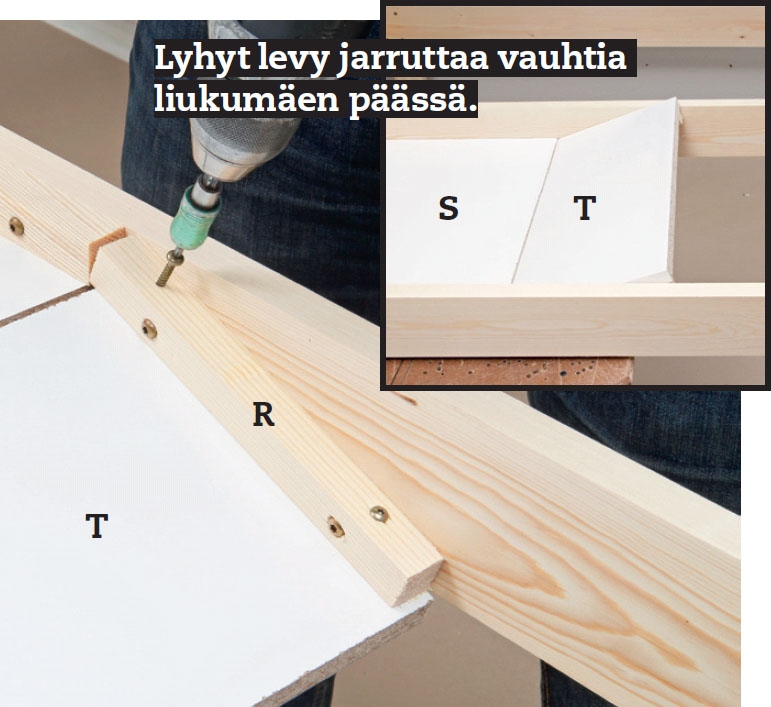 Lyhyt levy jarruttaa vauhtia liukumäen päässä.

S

T

R

T